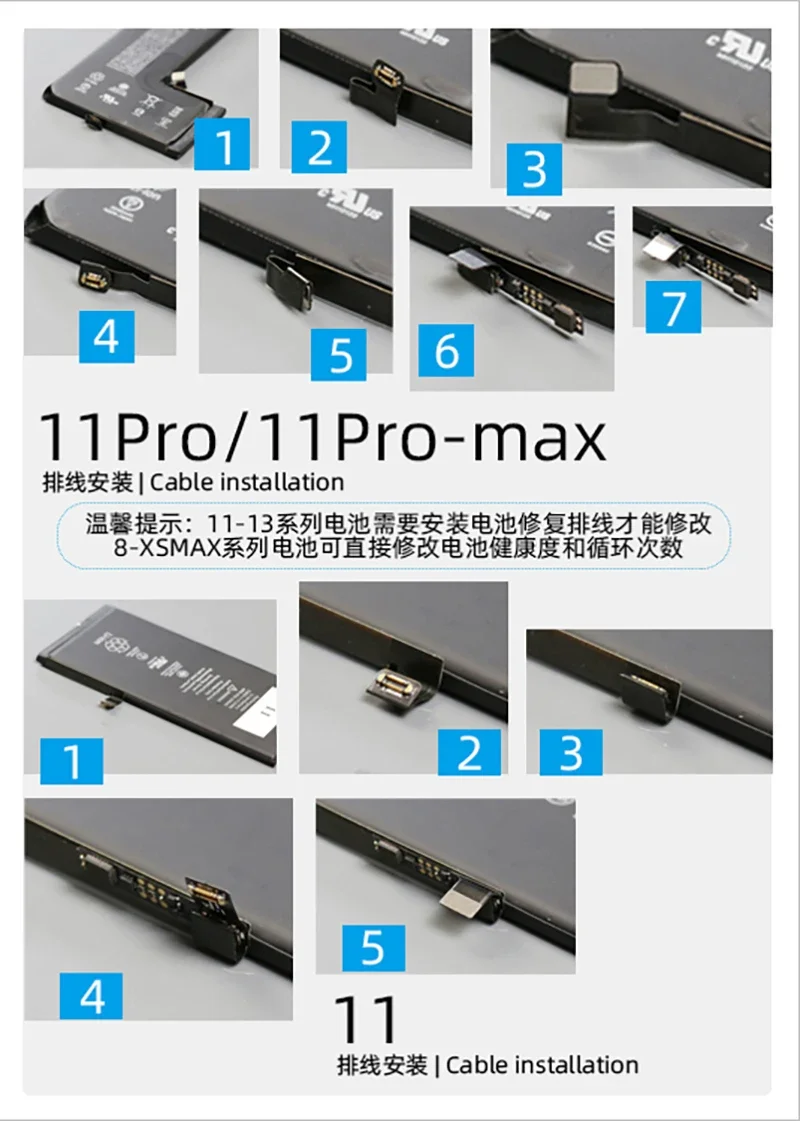 1
2
3
4
5
6
7

11Pro/11Pro-max

排线安装 | Cable installation

温馨提示：11-13系列电池需要安装电池修复排线才能修改
8-XSMAX系列电池可直接修改电池健康度和循环次数

1
2
3
4
5

11

排线安装 | Cable installation