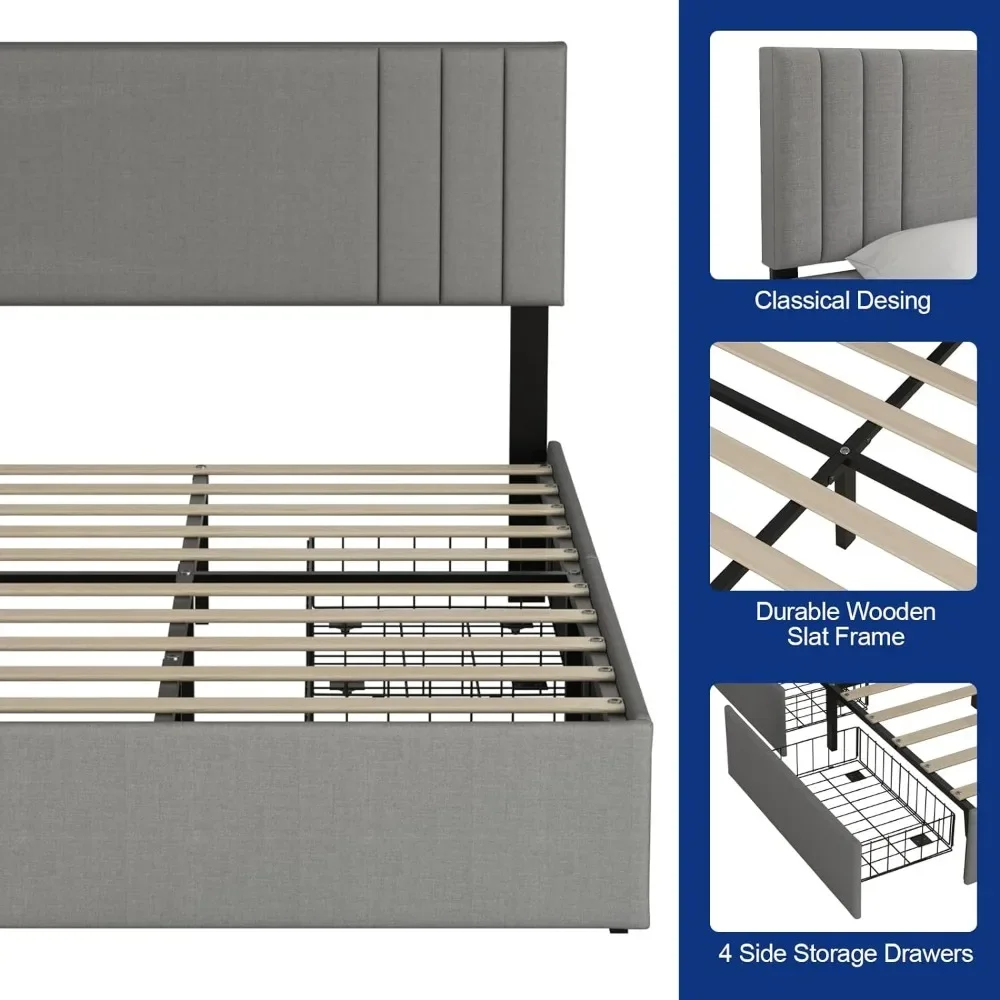 Classical Desing

Durable Wooden Slat Frame

4 Side Storage Drawers