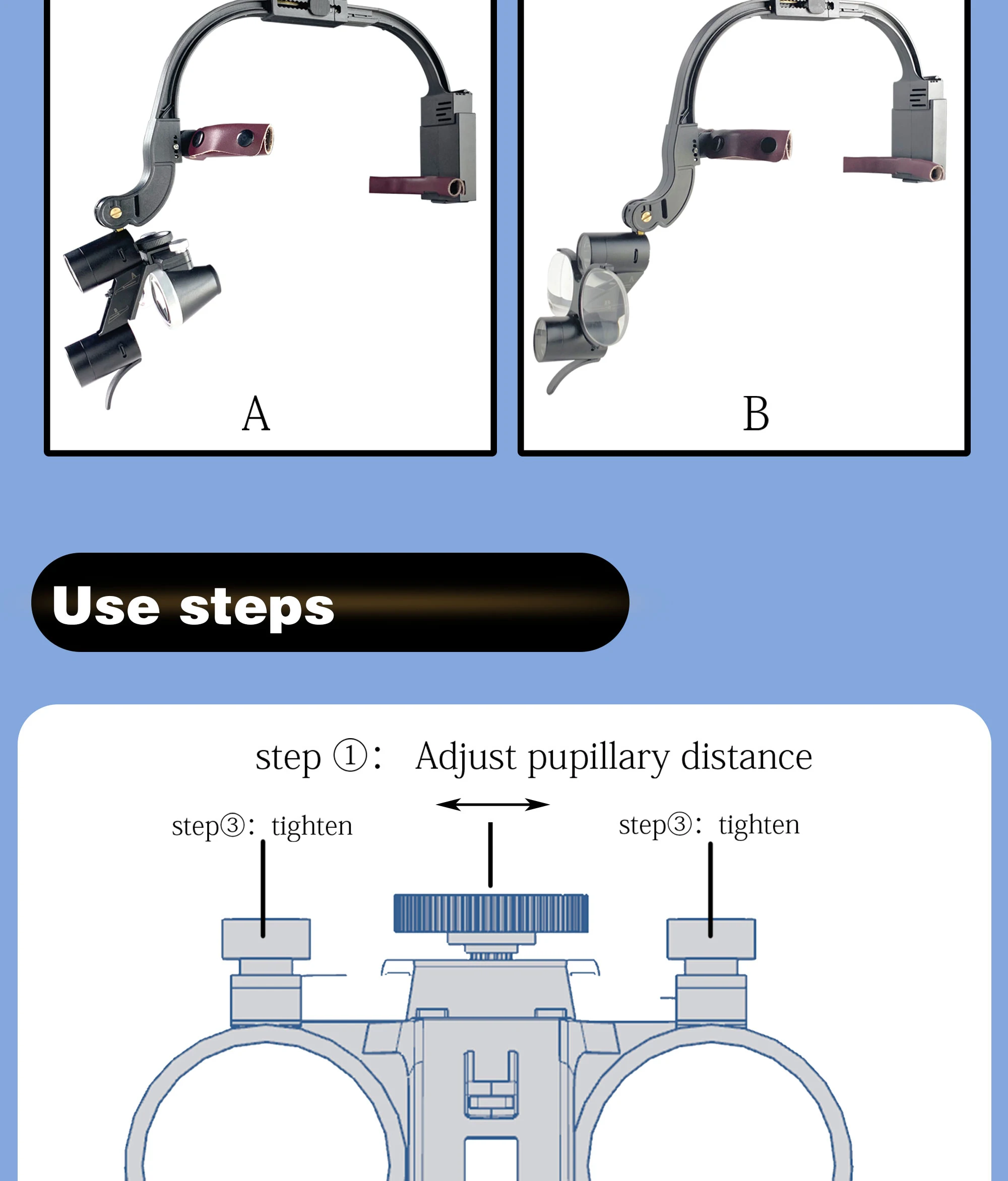 A

B

Use steps

step ①： Adjust pupillary distance

step③： tighten

step③： tighten