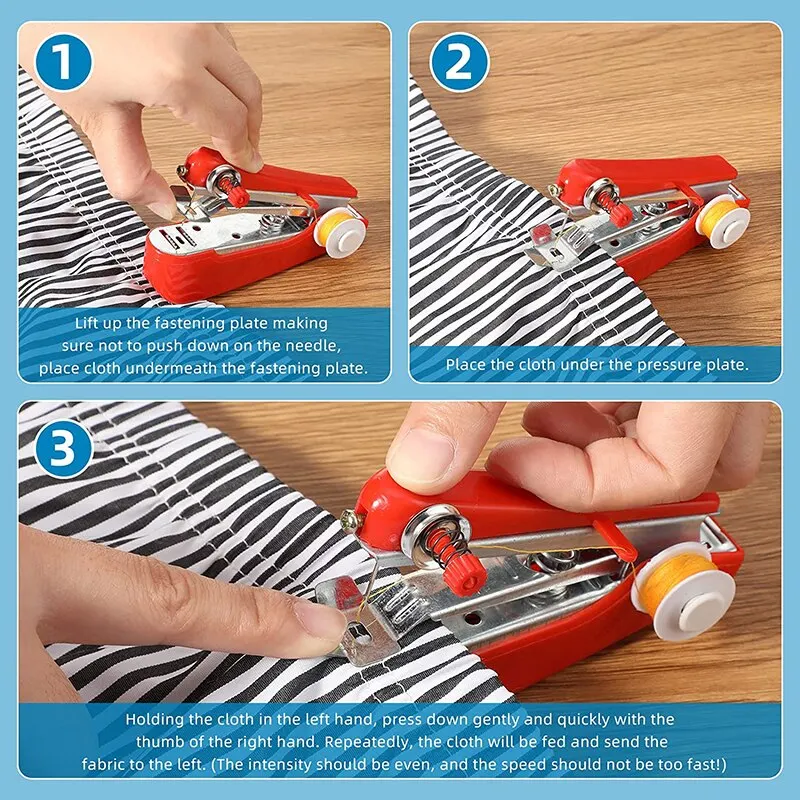 1

Lift up the fastening plate making sure not to push down on the needle, place cloth undermeath the fastening plate.

2

Place the cloth under the pressure plate.

3

Holding the cloth in the left hand, press down gently and quickly with the thumb of the right hand. Repeatedly, the cloth will be fed and send the fabric to the left. (The intensity should be even, and the speed should not be too fast!)