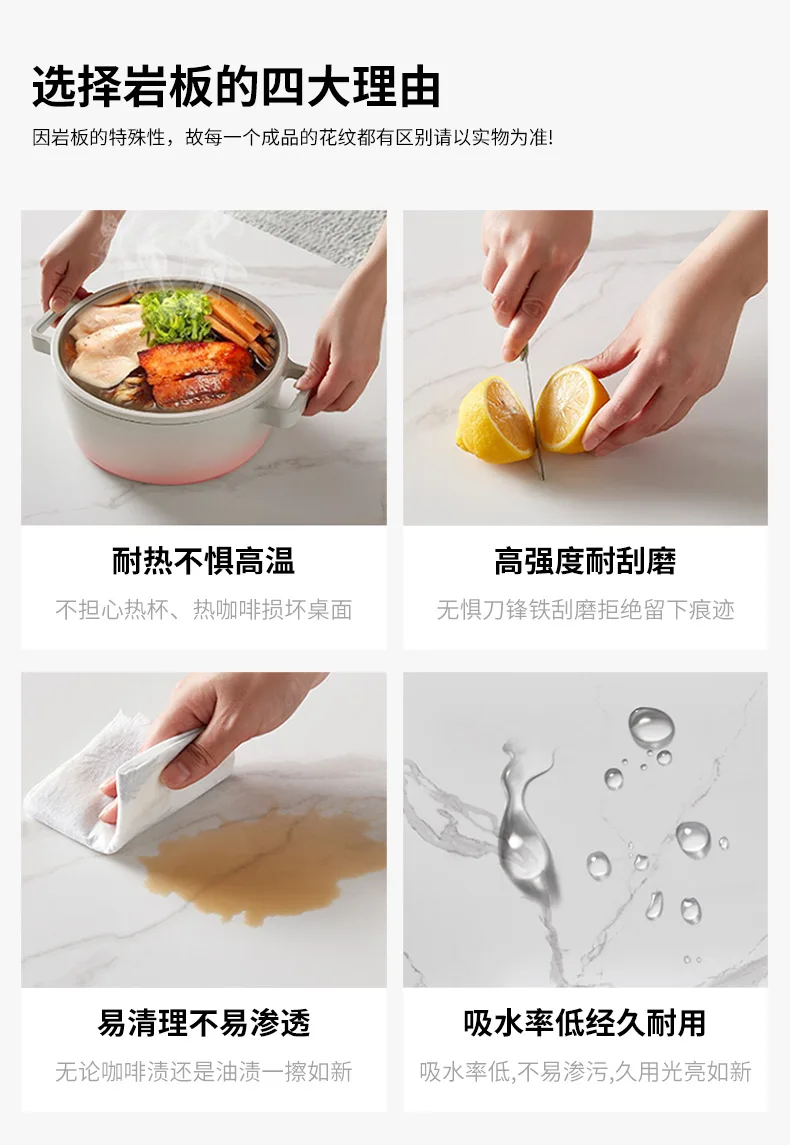 选择岩板的四大理由

因岩板的特殊性，故每一个成品的花纹都有区别请以实物为准!

耐热不惧高温

不担心热杯、热咖啡损坏桌面

高强度耐刮磨

无惧刀锋铁刮磨拒绝留下痕迹

易清理不易渗透

无论咖啡渍还是油渍一擦如新

吸水率低经久耐用

吸水率低,不易渗污,久用光亮如新