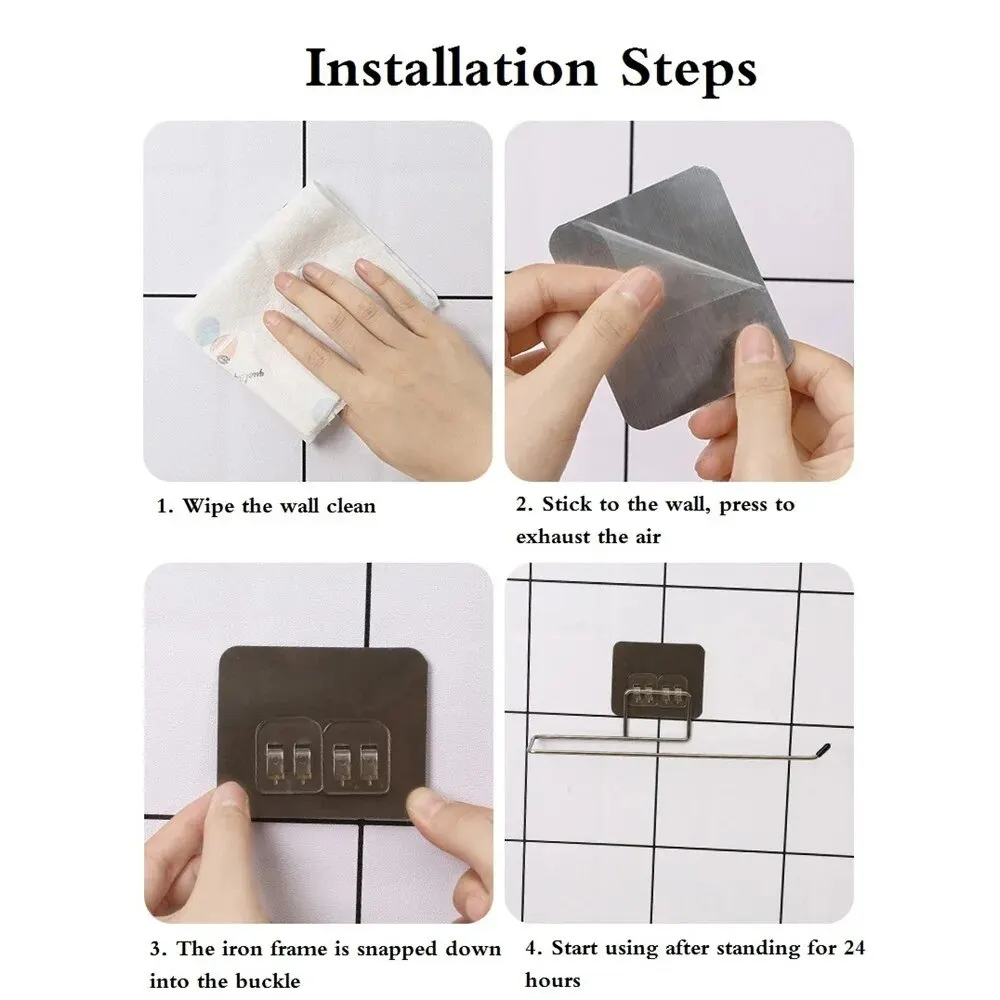 Installation Steps

1. Wipe the wall clean

2. Stick to the wall, press to exhaust the air

3. The iron frame is snapped down into the buckle

4. Start using after standing for 24 hours