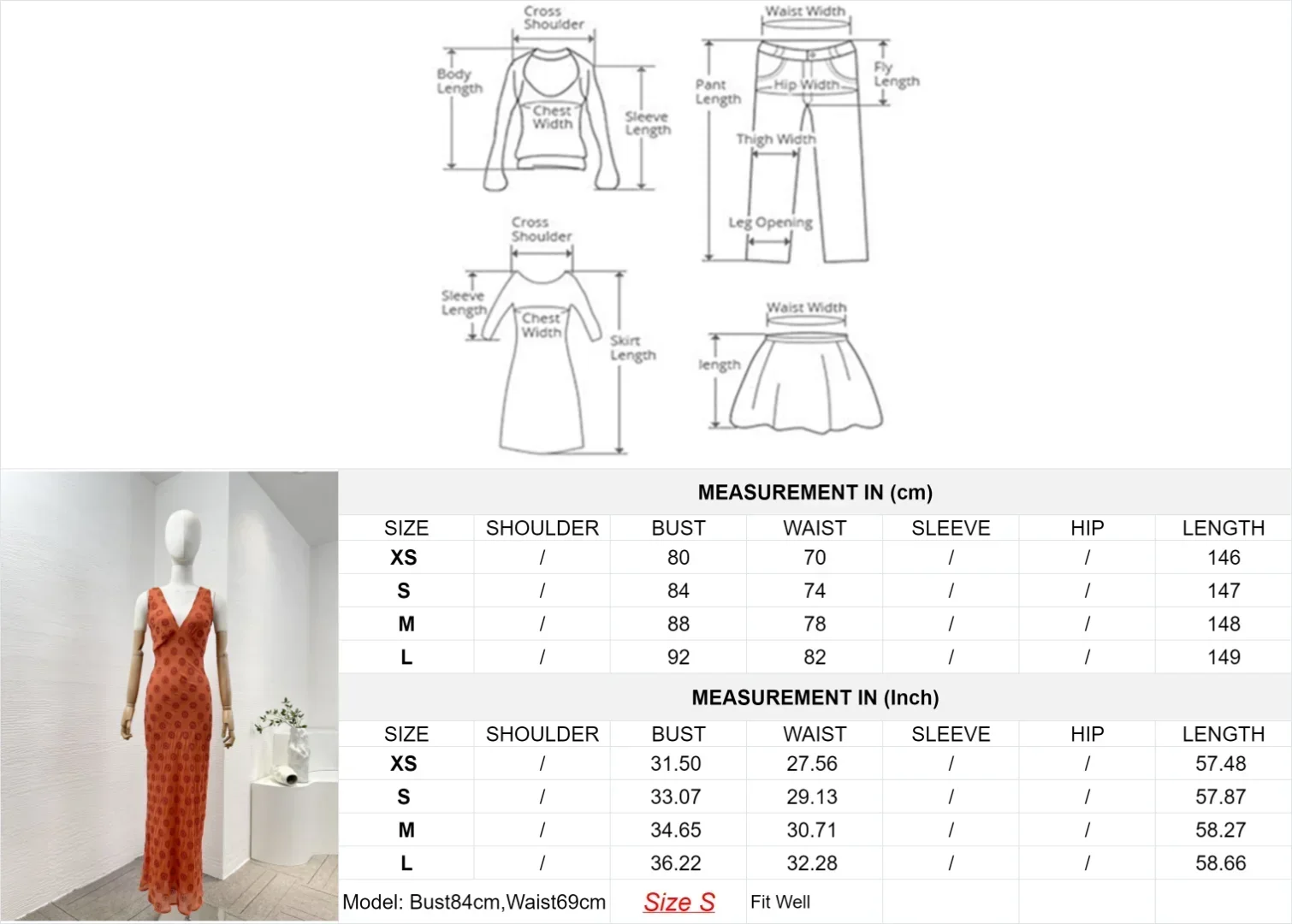 Cross Shoulder
Body Length
Chest Width
Sleeve Length

Waist Width
Pant Length
Hip Width
Fly Length
Thigh Width
Leg Opening

Cross Shoulder
Sleeve Length
Chest Width
Skirt Length

Waist Width
length

MEASUREMENT IN (cm)

| SIZE | SHOULDER | BUST | WAIST | SLEEVE | HIP | LENGTH |
|---|---|---|---|---|---|---|
| XS | / | 80 | 70 | / | / | 146 |
| S | / | 84 | 74 | / | / | 147 |
| M | / | 88 | 78 | / | / | 148 |
| L | / | 92 | 82 | / | / | 149 |

MEASUREMENT IN (Inch)

| SIZE | SHOULDER | BUST | WAIST | SLEEVE | HIP | LENGTH |
|---|---|---|---|---|---|---|
| XS | / | 31.50 | 27.56 | / | / | 57.48 |
| S | / | 33.07 | 29.13 | / | / | 57.87 |
| M | / | 34.65 | 30.71 | / | / | 58.27 |
| L | / | 36.22 | 32.28 | / | / | 58.66 |

Model: Bust84cm,Waist69cm Size S Fit Well