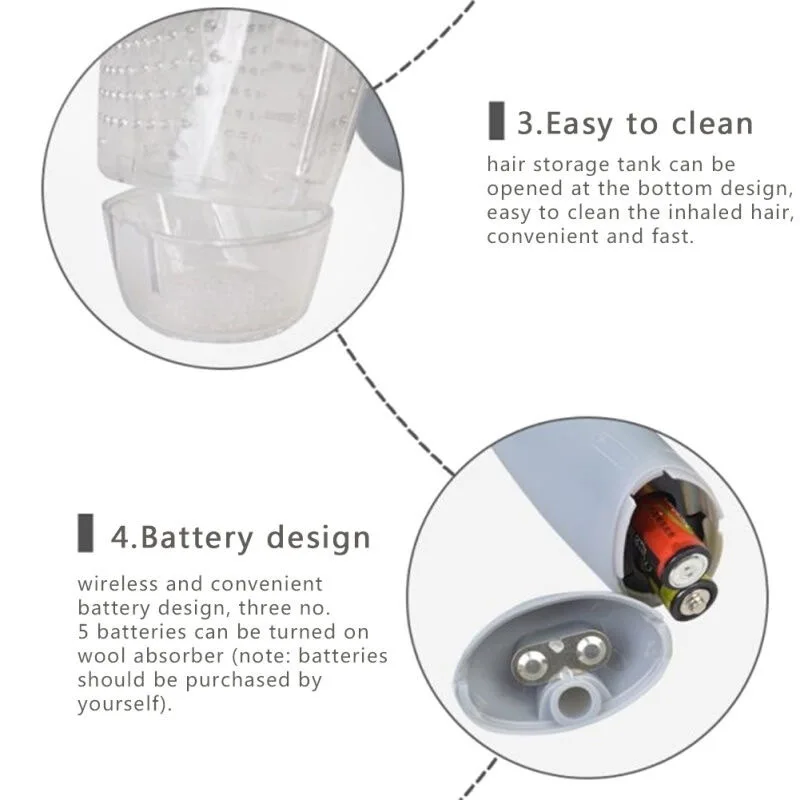 3.Easy to clean

hair storage tank can be opened at the bottom design, easy to clean the inhaled hair, convenient and fast.

4.Battery design

wireless and convenient battery design, three no. 5 batteries can be turned on wool absorber (note: batteries should be purchased by yourself).