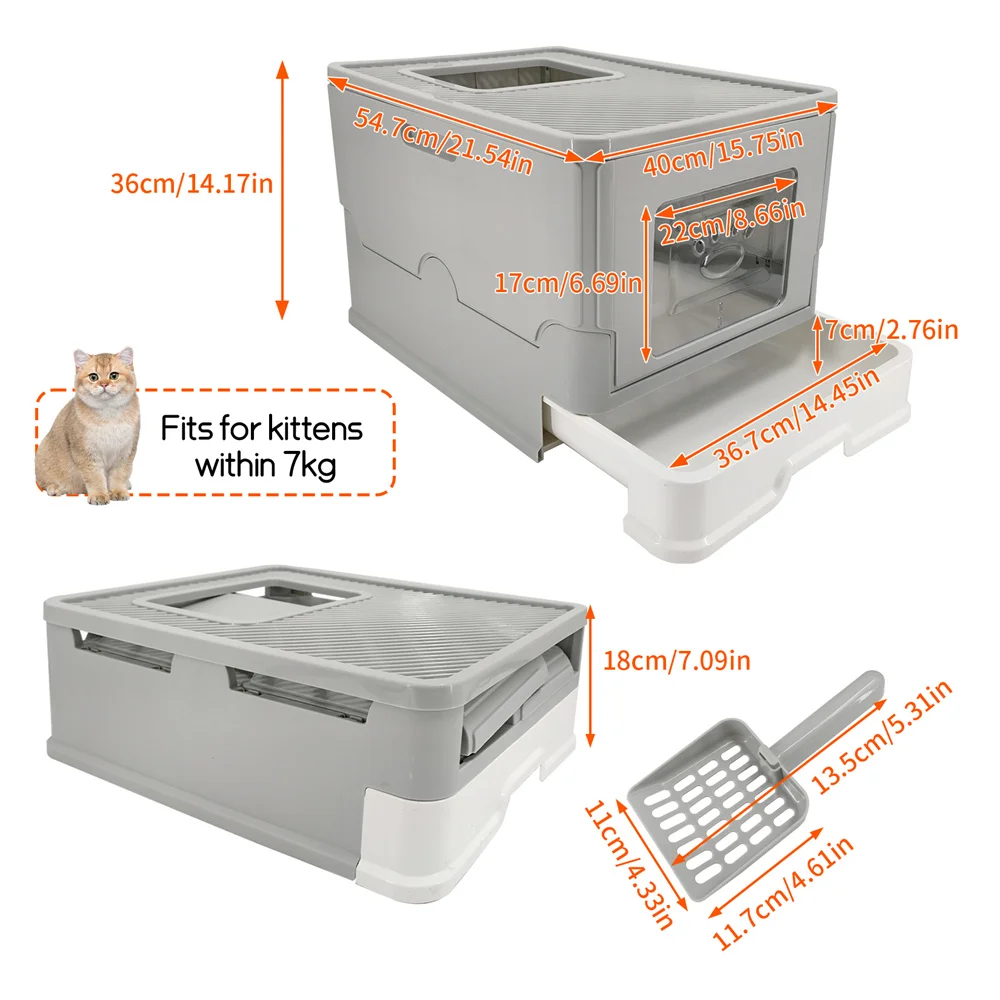 36cm/14.17in

54.7cm/21.54in

40cm/15.75in

22cm/8.66in

17cm/6.69in

7cm/2.76in

36.7cm/14.45in

Fits for kittens within 7kg

18cm/7.09in

13.5cm/5.31in

11cm/4.33in

11.7cm/4.61in