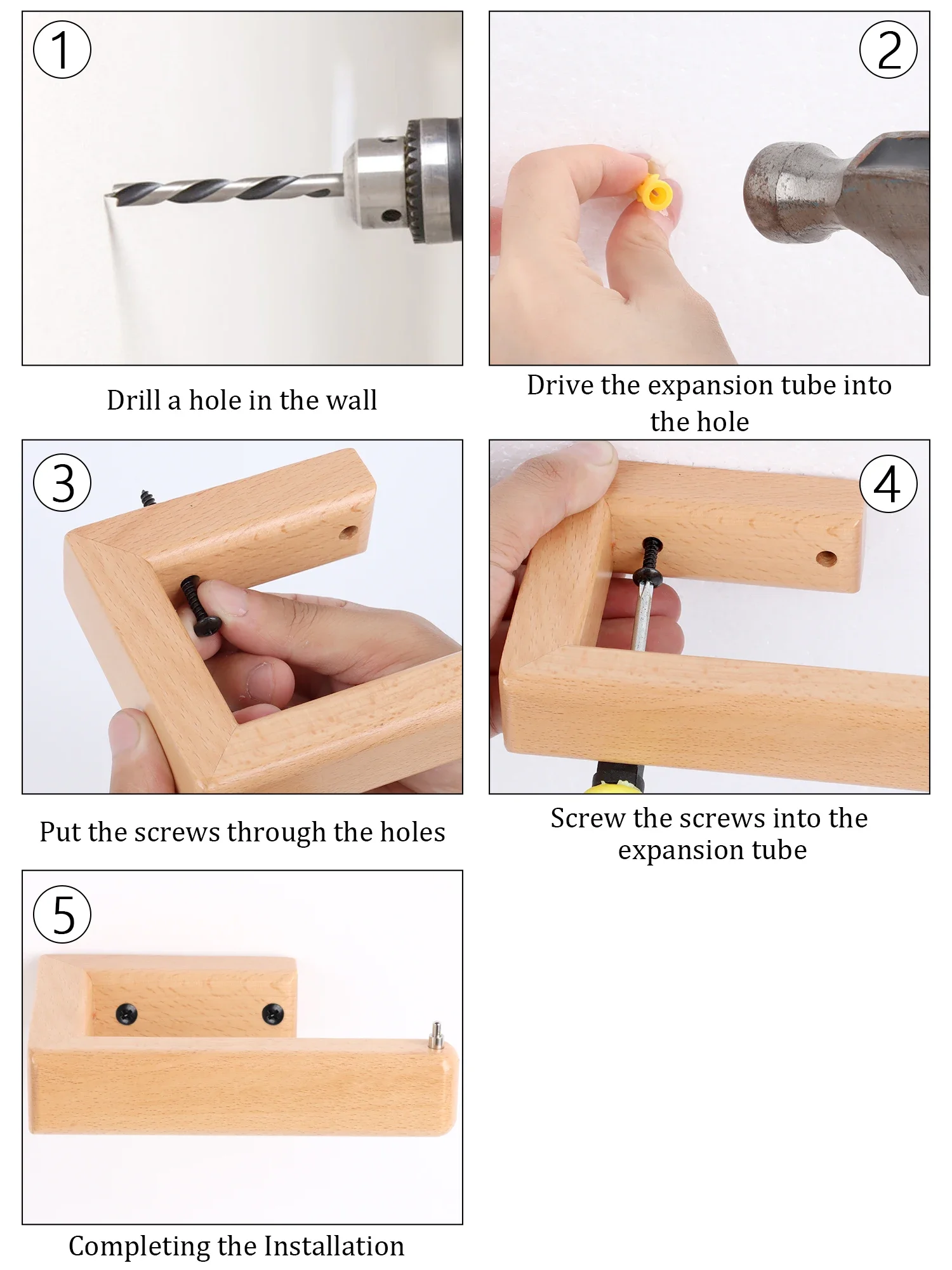 1

Drill a hole in the wall

2

Drive the expansion tube into the hole

3

Put the screws through the holes

4

Screw the screws into the expansion tube

5

Completing the Installation