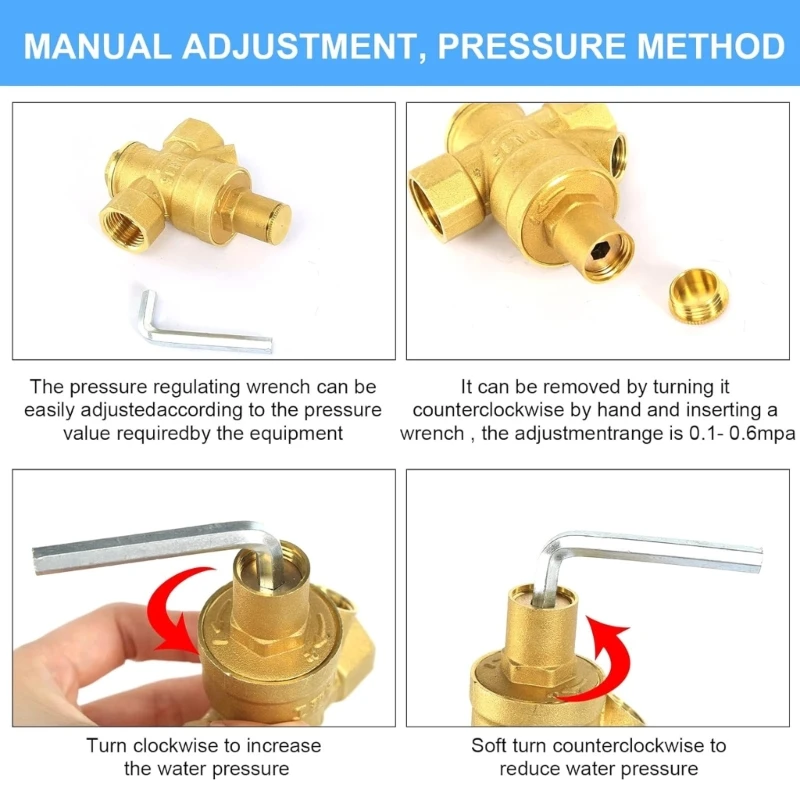 MANUAL ADJUSTMENT, PRESSURE METHOD

The pressure regulating wrench can be easily adjustedaccording to the pressure value requiredby the equipment

It can be removed by turning it counterclockwise by hand and inserting a wrench , the adjustmentrange is 0.1- 0.6mpa

Turn clockwise to increase the water pressure

Soft turn counterclockwise to reduce water pressure