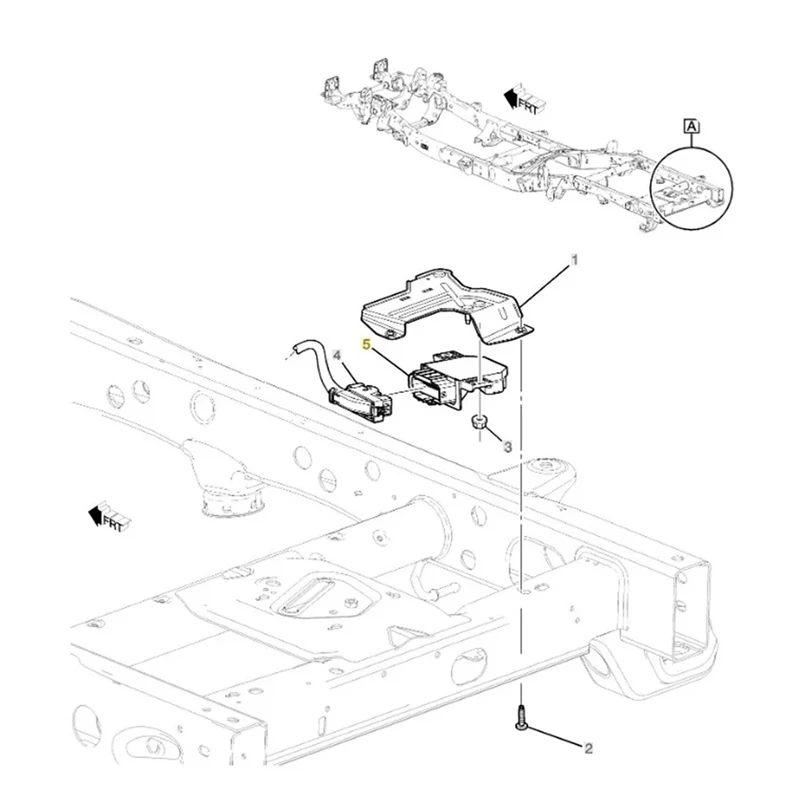 FRT

A

1

5

4

3

FRT

2