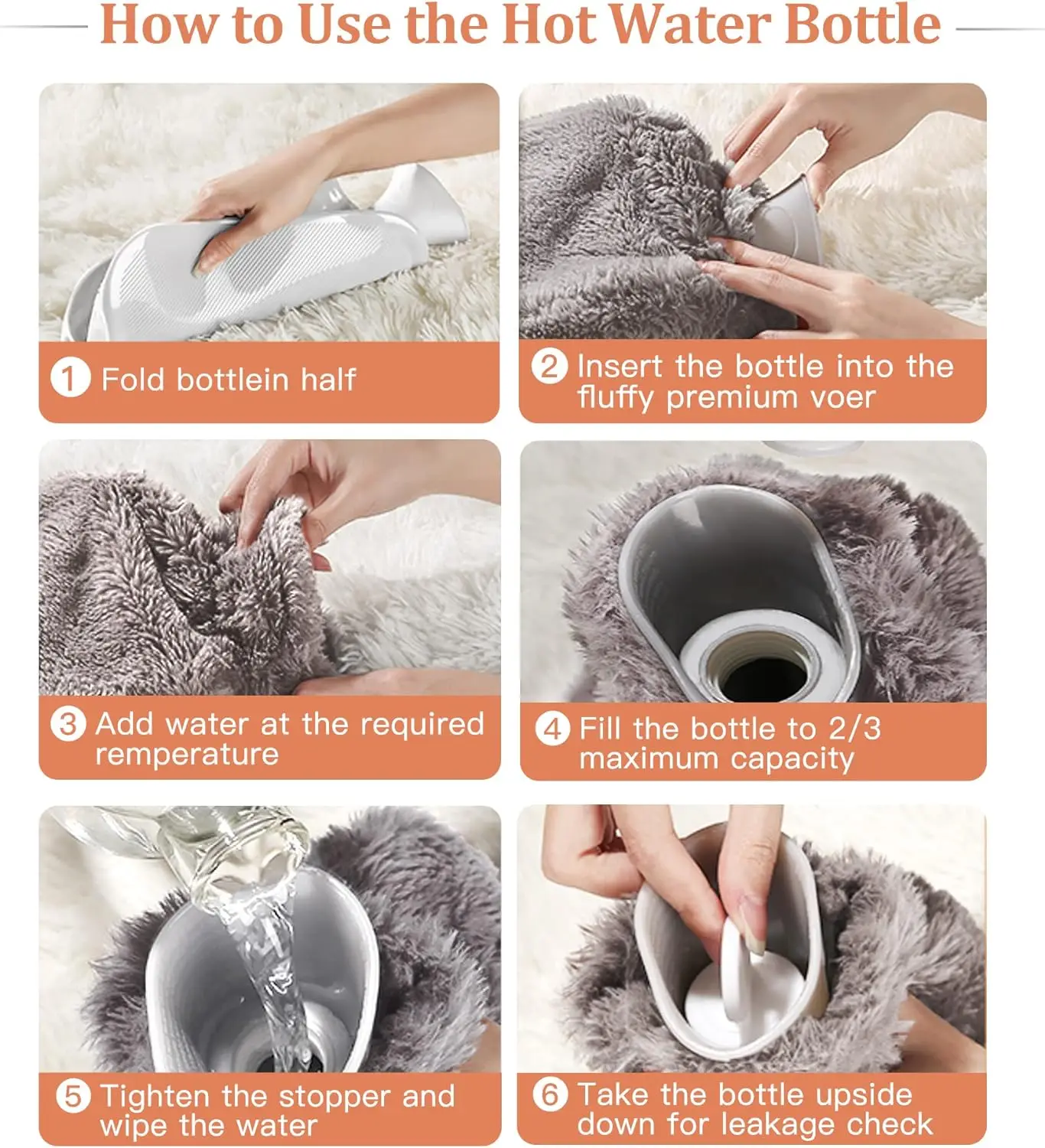 How to Use the Hot Water Bottle

1 Fold bottlein half

2 Insert the bottle into the fluffy premium voer

3 Add water at the required remperature

4 Fill the bottle to 2/3 maximum capacity

5 Tighten the stopper and wipe the water

6 Take the bottle upside down for leakage check