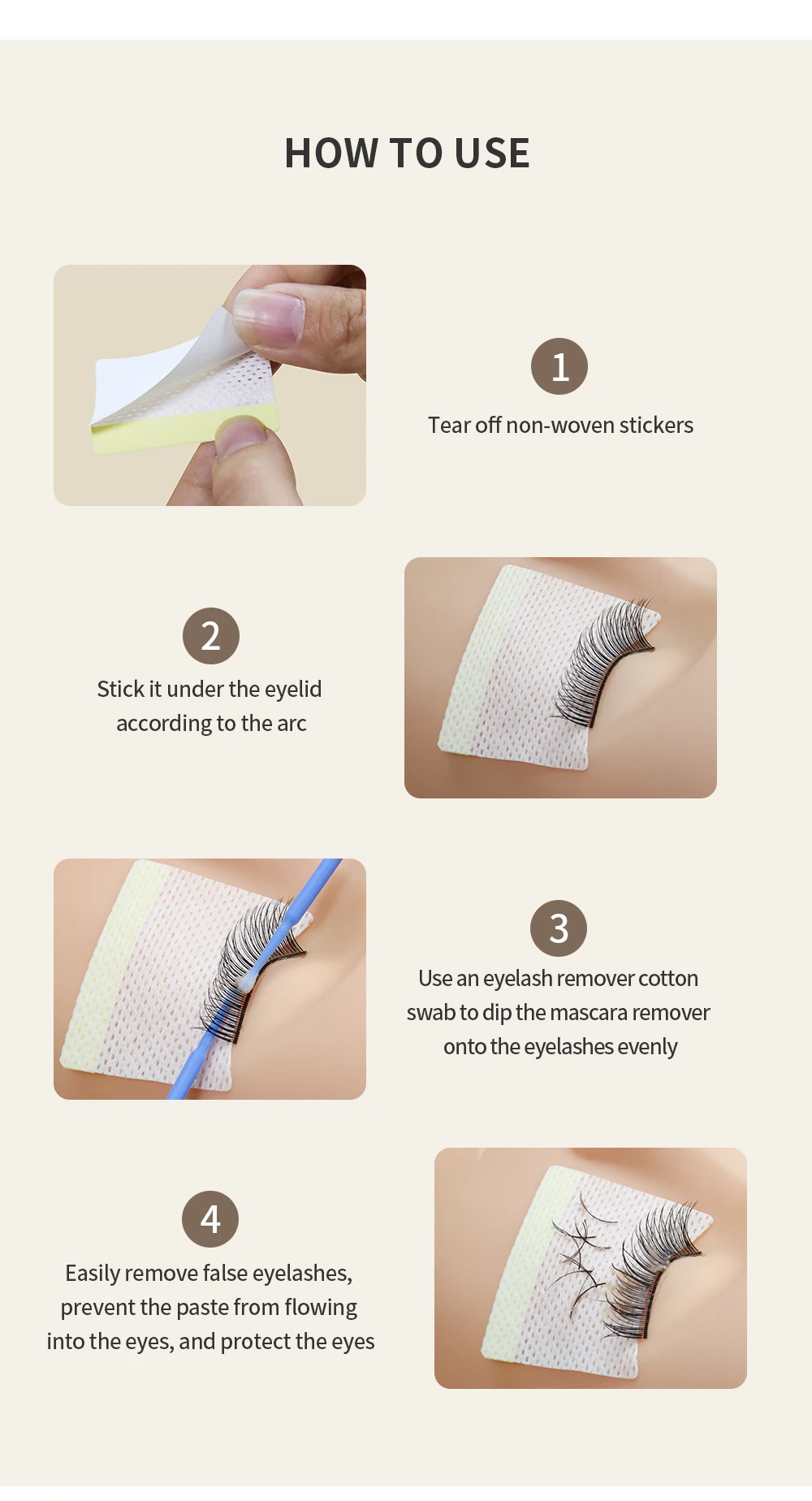 HOW TO USE

1
Tear off non-woven stickers

2
Stick it under the eyelid according to the arc

3
Use an eyelash remover cotton swab to dip the mascara remover onto the eyelashes evenly

4
Easily remove false eyelashes, prevent the paste from flowing into the eyes, and protect the eyes