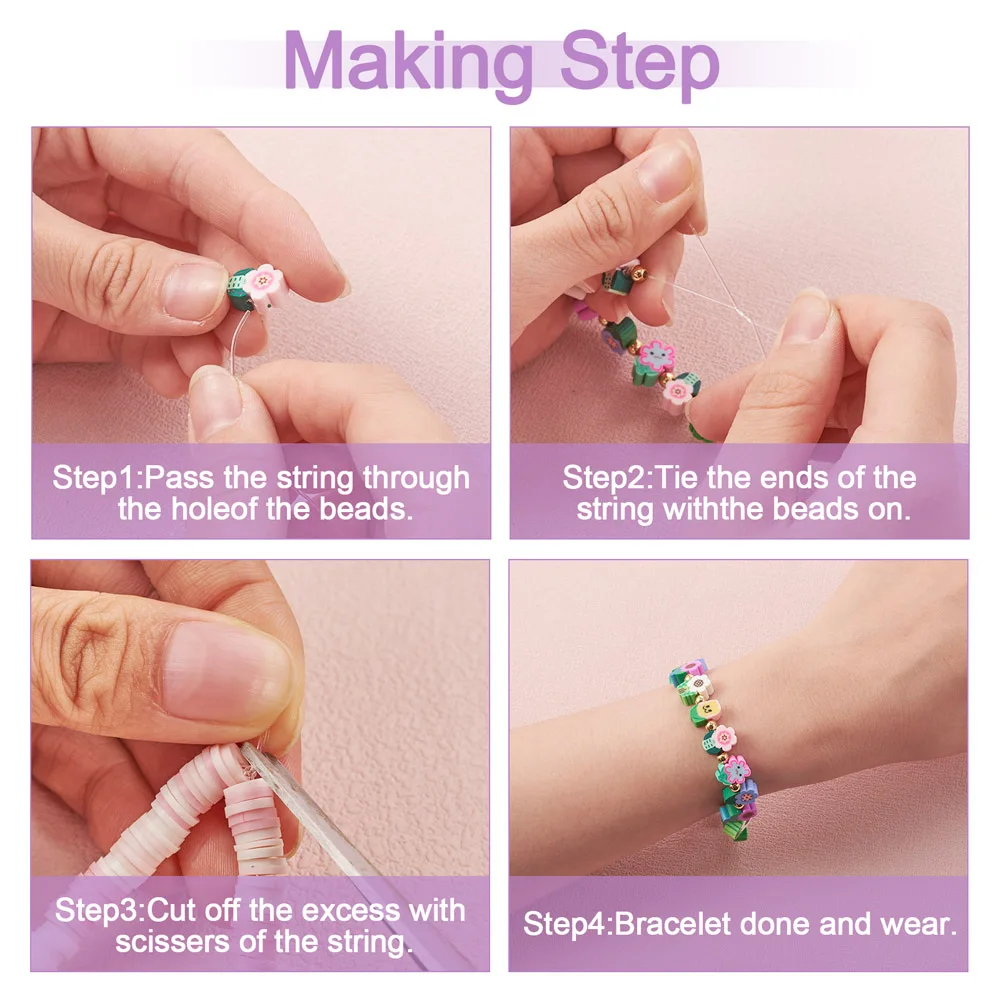 Making Step

Step1:Pass the string through the holeof the beads.

Step2:Tie the ends of the string withthe beads on.

Step3:Cut off the excess with scissers of the string.

Step4:Bracelet done and wear.