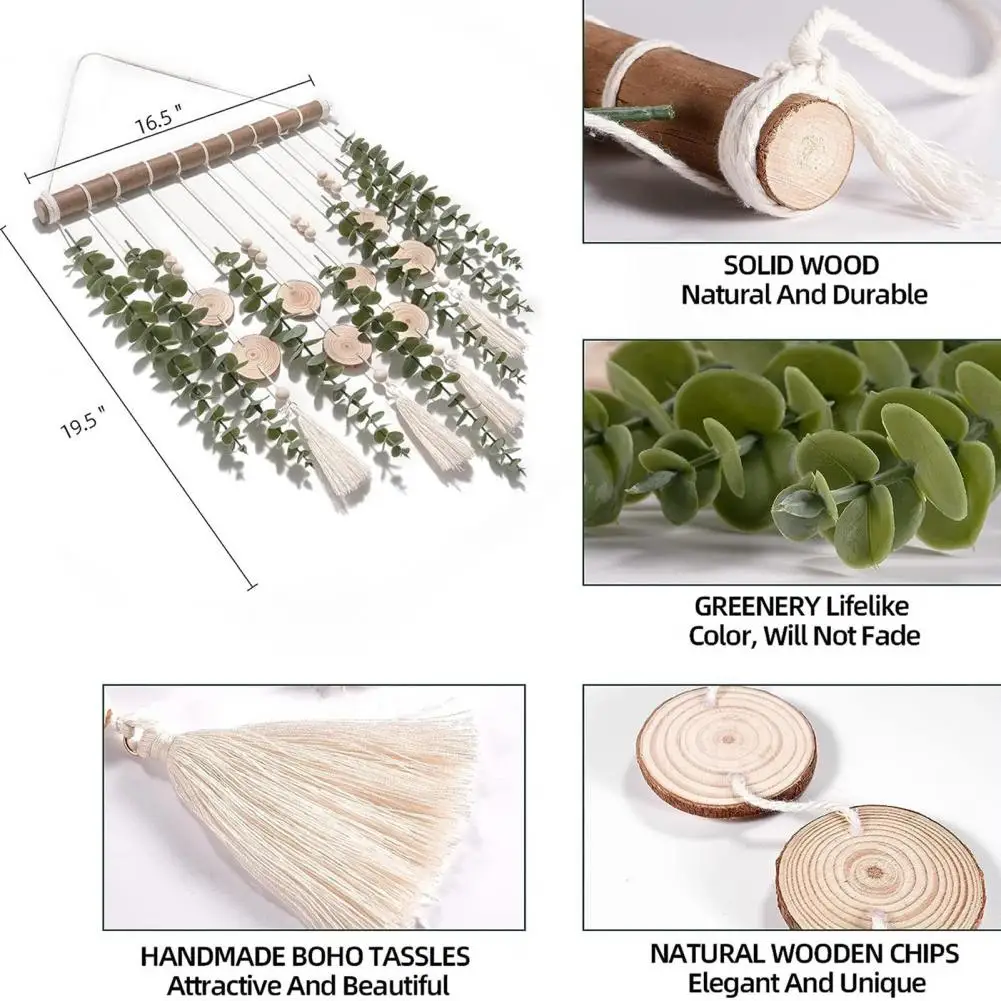 16.5 "

19.5 "

SOLID WOOD
Natural And Durable

GREENERY Lifelike
Color, Will Not Fade

HANDMADE BOHO TASSLES
Attractive And Beautiful

NATURAL WOODEN CHIPS
Elegant And Unique