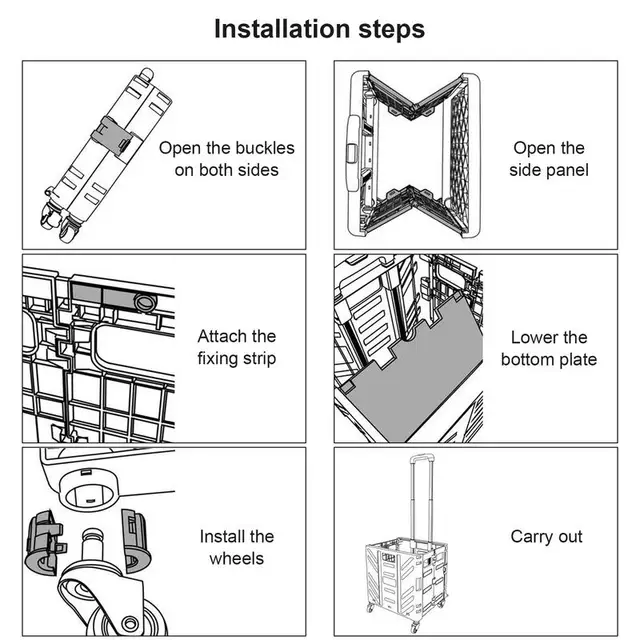 Installation steps

Open the buckles on both sides

Open the side panel

Attach the fixing strip

Lower the bottom plate

Install the wheels

Carry out