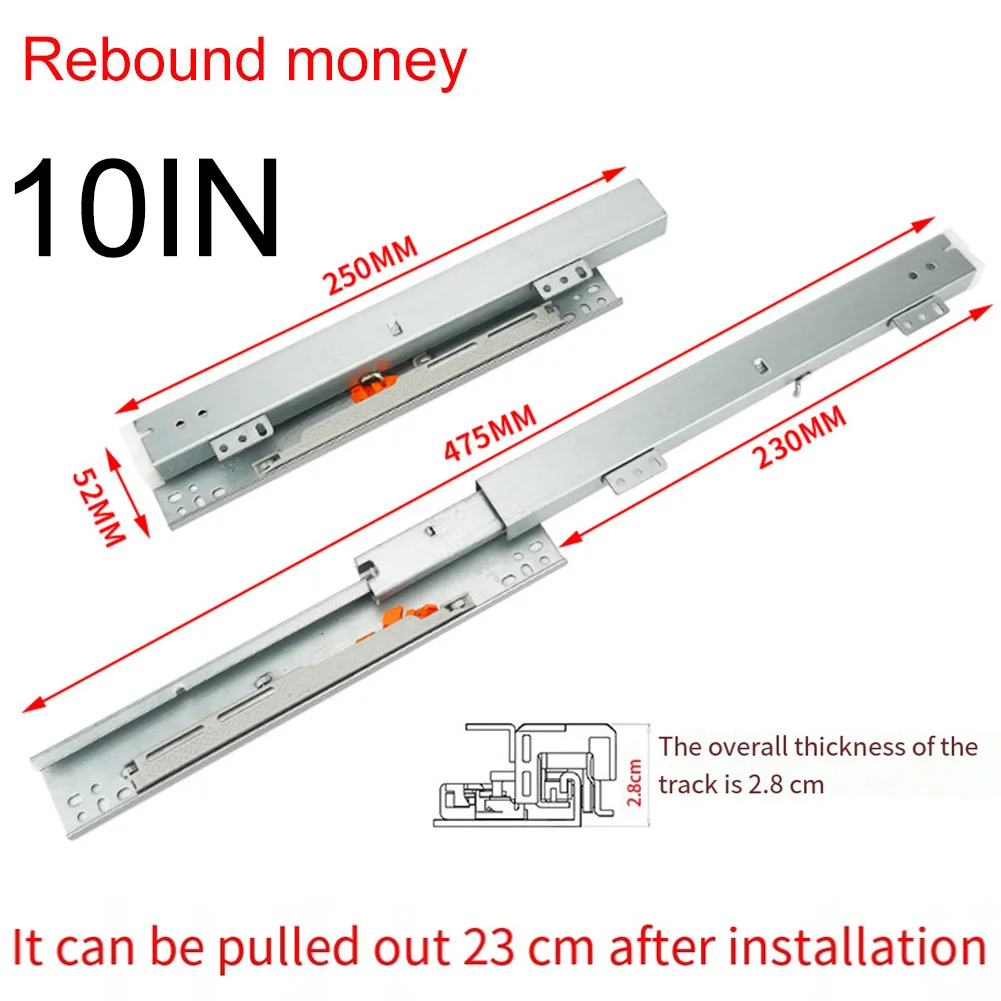 Rebound money

10IN

250MM

52MM

475MM

230MM

2.8cm

The overall thickness of the track is 2.8 cm

It can be pulled out 23 cm after installation