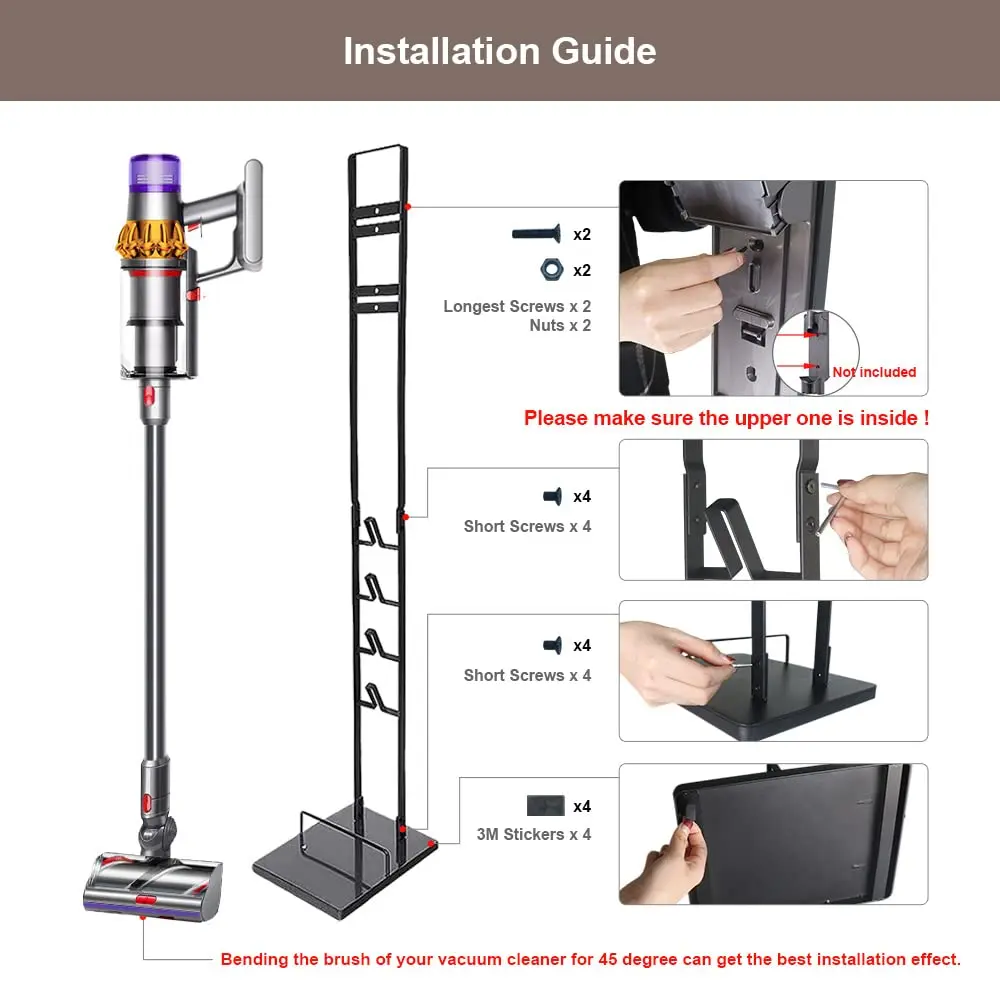 Installation Guide

x2

x2

Longest Screws x 2
Nuts x 2

Not included

Please make sure the upper one is inside !

x4

Short Screws x 4

x4

Short Screws x 4

x4

3M Stickers x 4

Bending the brush of your vacuum cleaner for 45 degree can get the best installation effect.