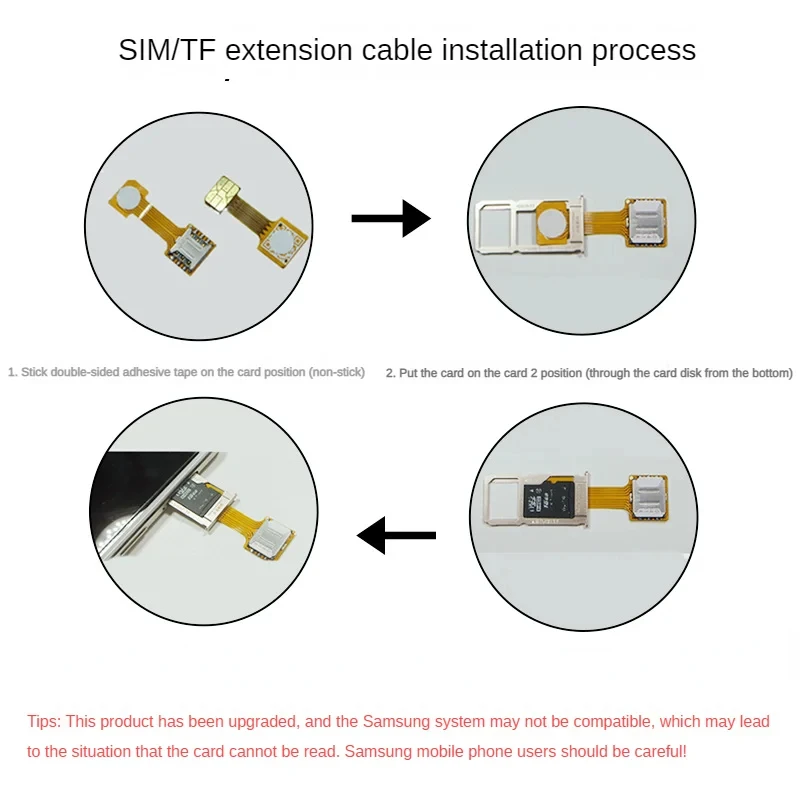 SIM/TF extension cable installation process

1. Stick double-sided adhesive tape on the card position (non-stick)

2. Put the card on the card 2 position (through the card disk from the bottom)

Tips: This product has been upgraded, and the Samsung system may not be compatible, which may lead to the situation that the card cannot be read. Samsung mobile phone users should be careful!