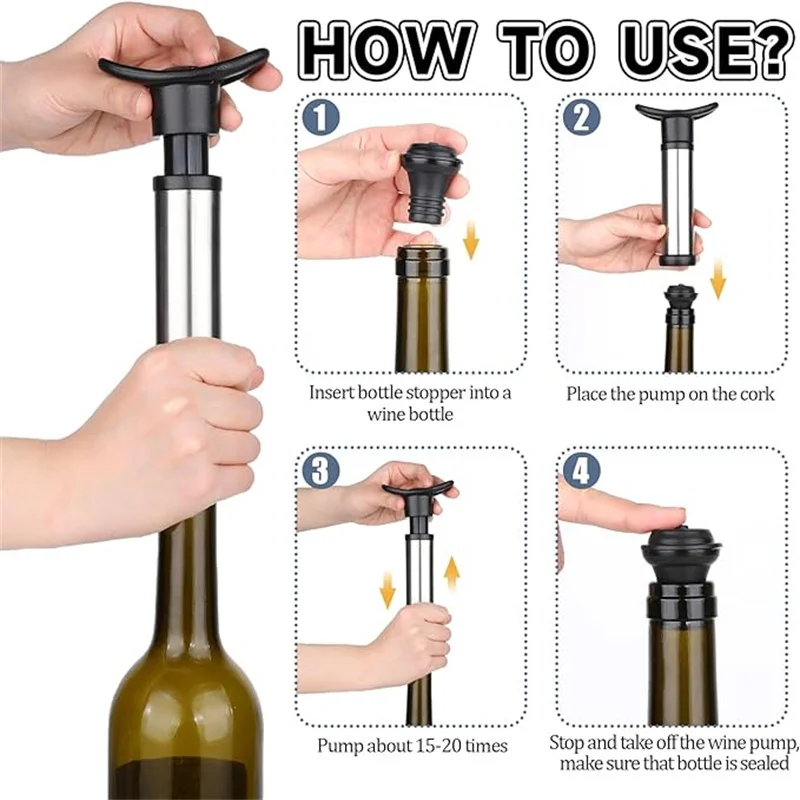 HOW TO USE?

1

Insert bottle stopper into a wine bottle

2

Place the pump on the cork

3

Pump about 15-20 times

4

Stop and take off the wine pump, make sure that bottle is sealed