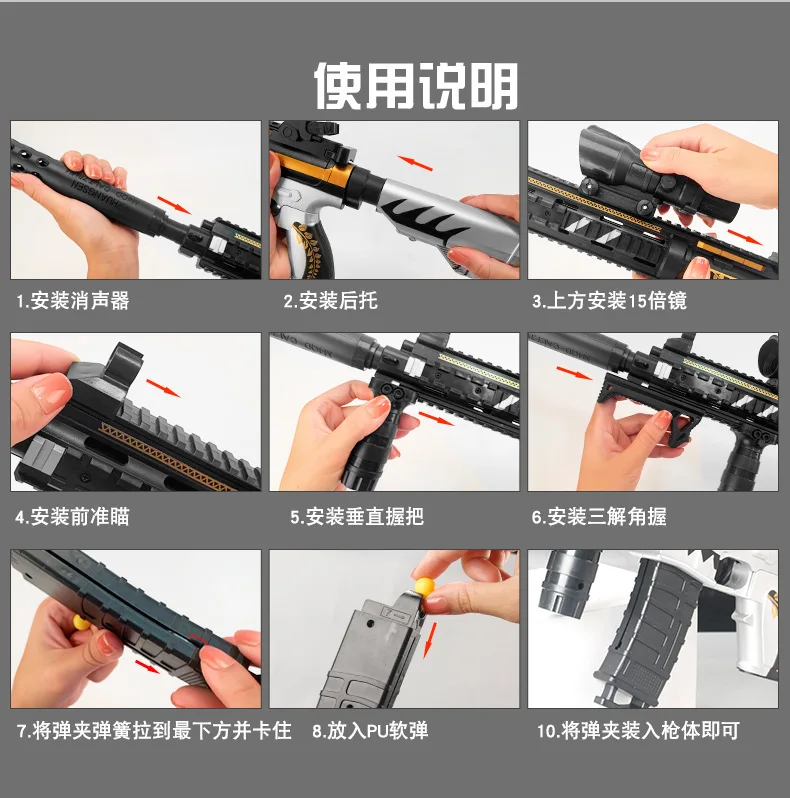 使用说明

1.安装消声器

2.安装后托

3.上方安装15倍镜

4.安装前准瞄

5.安装垂直握把

6.安装三解角握

7.将弹夹弹簧拉到最下方并卡住

8.放入PU软弹

10.将弹夹装入枪体即可