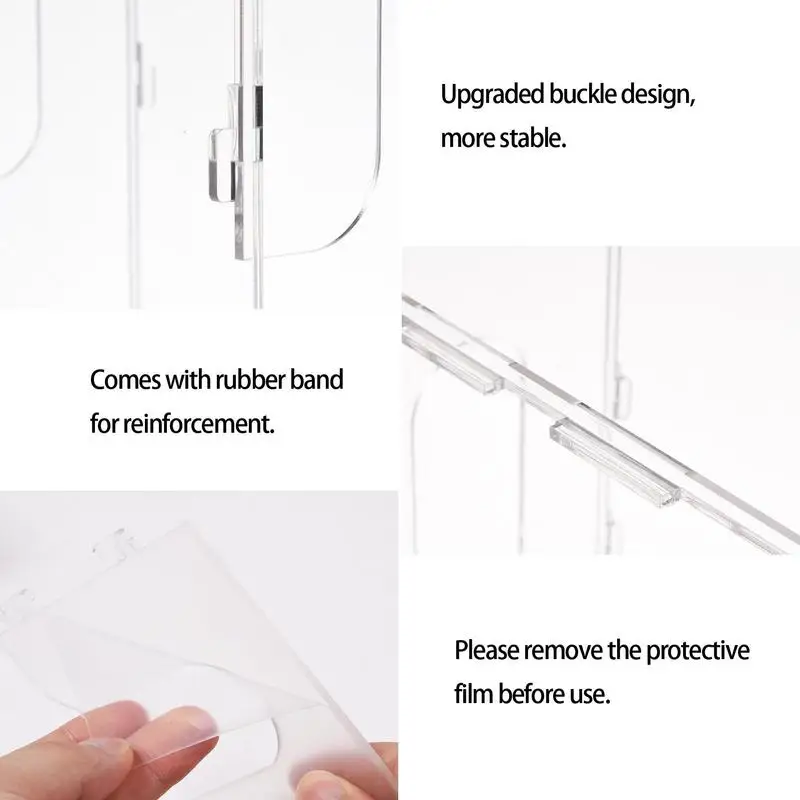 Upgraded buckle design, more stable.

Comes with rubber band for reinforcement.

Please remove the protective film before use.