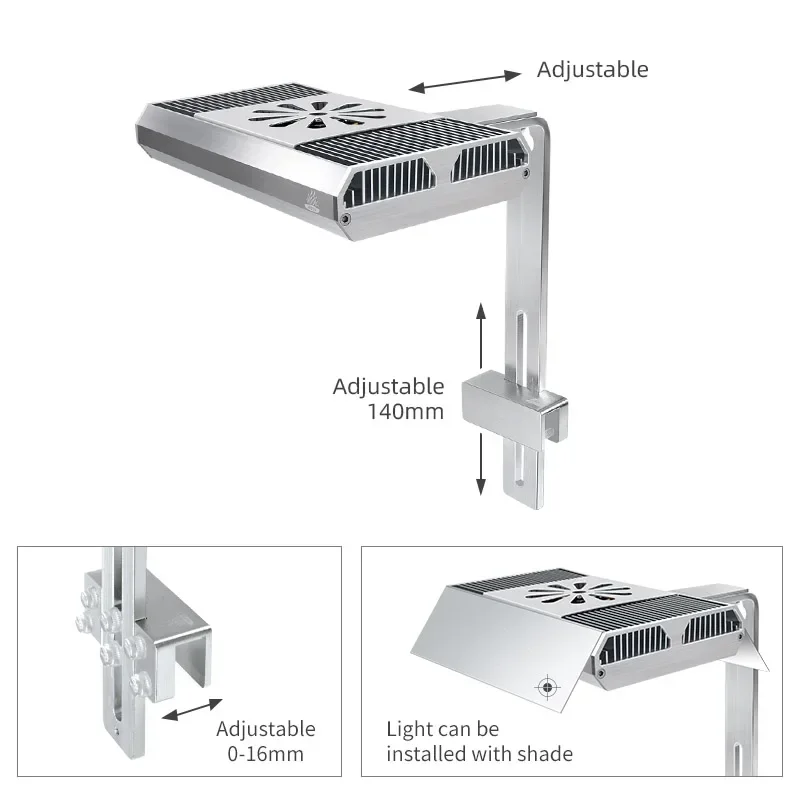 Adjustable

Adjustable
140mm

Adjustable
0-16mm

Light can be
installed with shade