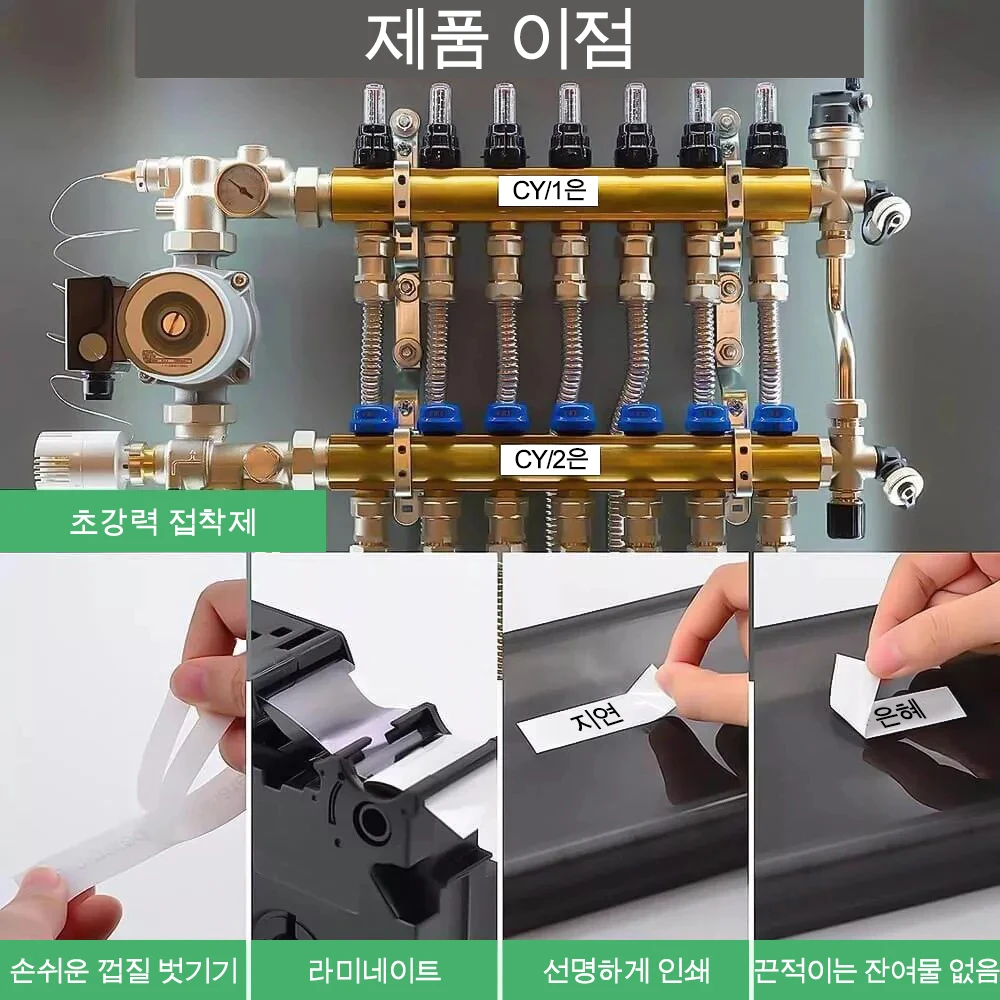 제품 이점

CY/1은

CY/2은

초강력 접착제

지연

은혜

손쉬운 껍질 벗기기

라미네이트

선명하게 인쇄

끈적이는 잔여물 없음