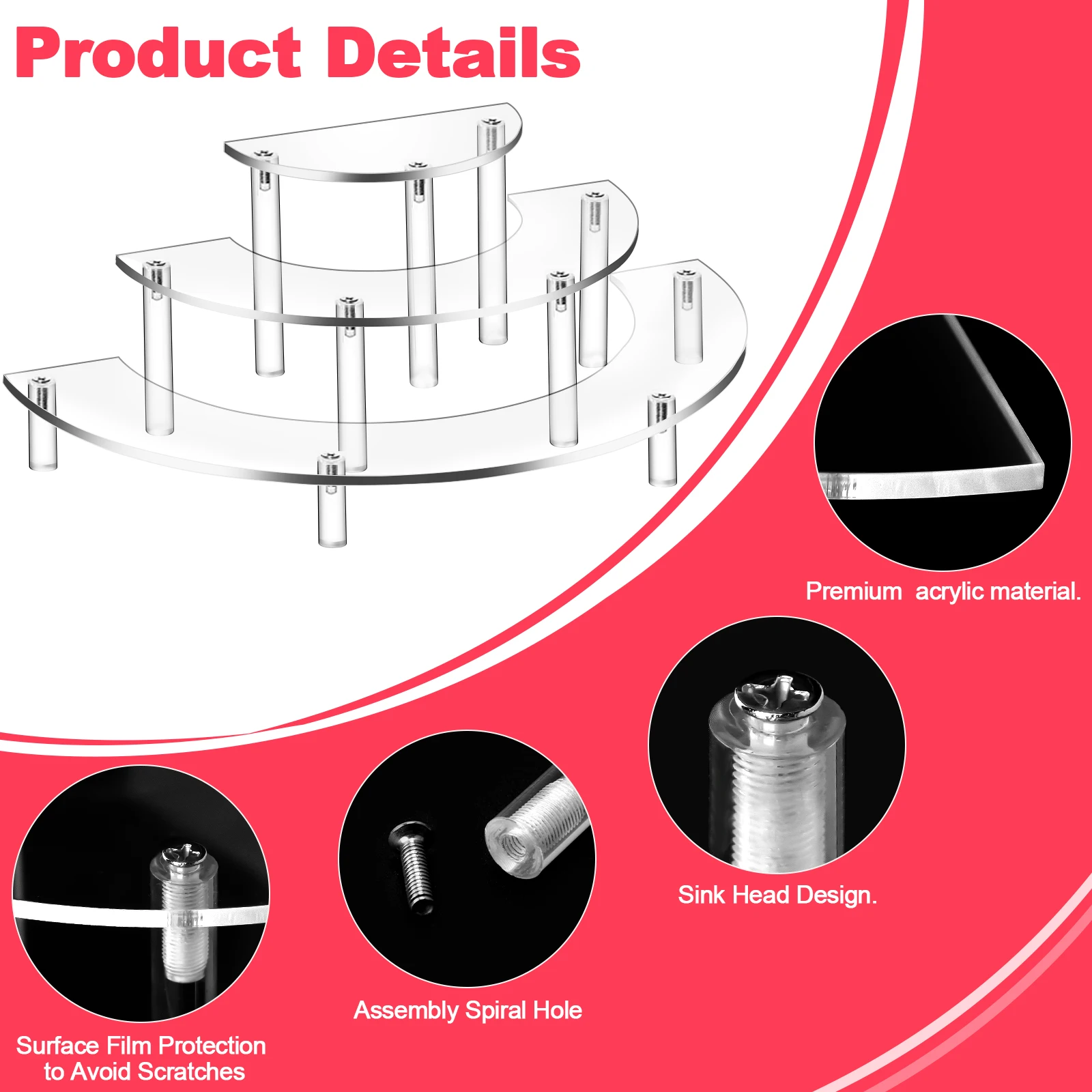 Product Details

Premium acrylic material.

Sink Head Design.

Assembly Spiral Hole

Surface Film Protection to Avoid Scratches