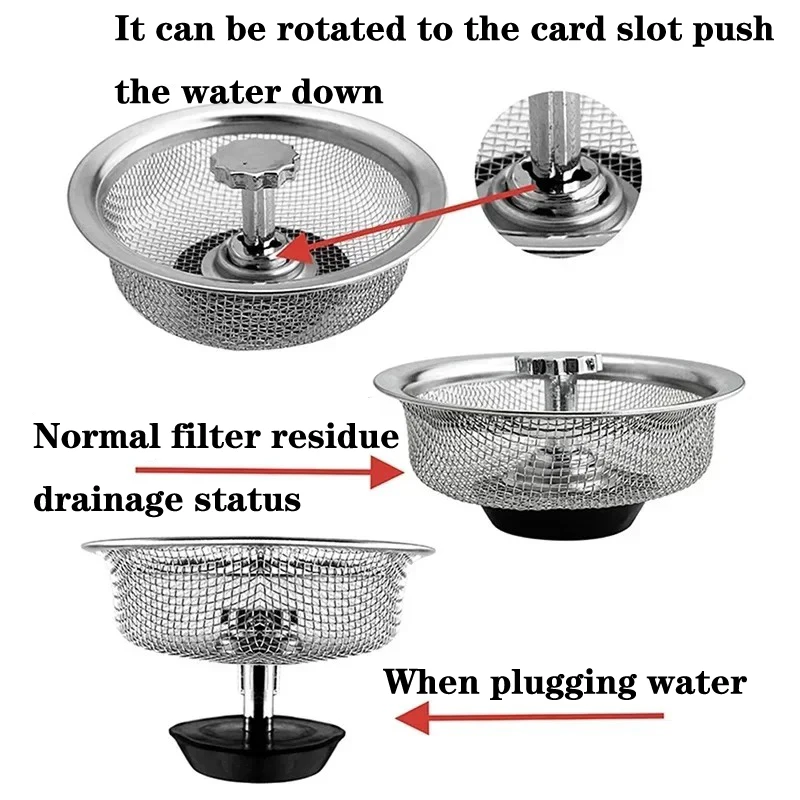 It can be rotated to the card slot push the water down

Normal filter residue drainage status

When plugging water