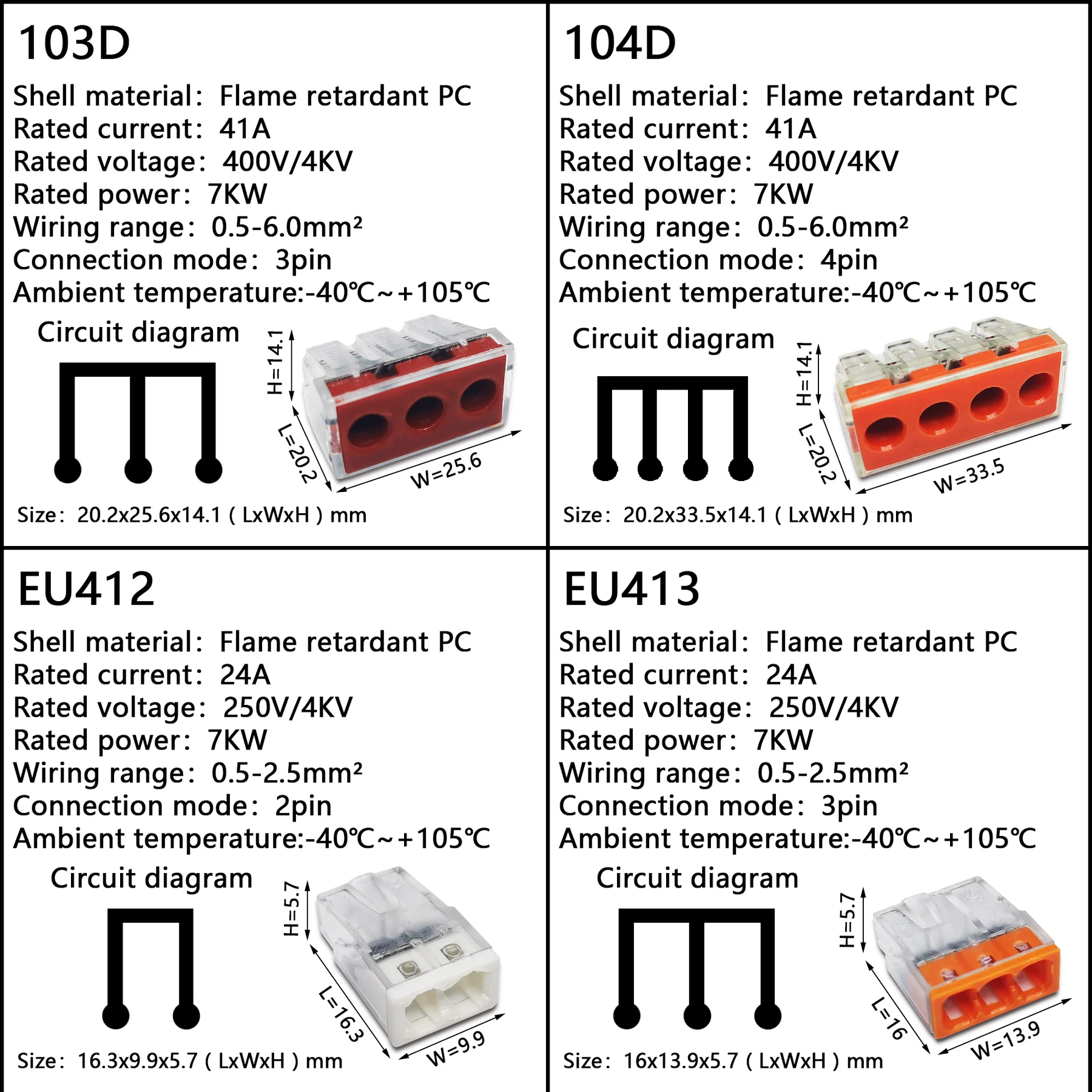 103D

Shell material: Flame retardant PC
Rated current: 41A
Rated voltage: 400V/4KV
Rated power: 7KW
Wiring range: 0.5-6.0mm²
Connection mode: 3pin
Ambient temperature:-40℃~+105℃

Circuit diagram

H=14.1
L=20.2
W=25.6

Size: 20.2x25.6x14.1 ( LxWxH ) mm

104D

Shell material: Flame retardant PC
Rated current: 41A
Rated voltage: 400V/4KV
Rated power: 7KW
Wiring range: 0.5-6.0mm²
Connection mode: 4pin
Ambient temperature:-40℃~+105℃

Circuit diagram

H=14.1
L=20.2
W=33.5

Size: 20.2x33.5x14.1 ( LxWxH ) mm

EU412

Shell material: Flame retardant PC
Rated current: 24A
Rated voltage: 250V/4KV
Rated power: 7KW
Wiring range: 0.5-2.5mm²
Connection mode: 2pin
Ambient temperature:-40℃~+105℃

Circuit diagram

H=5.7
L=16.3
W=9.9

Size: 16.3x9.9x5.7 ( LxWxH ) mm

EU413

Shell material: Flame retardant PC
Rated current: 24A
Rated voltage: 250V/4KV
Rated power: 7KW
Wiring range: 0.5-2.5mm²
Connection mode: 3pin
Ambient temperature:-40℃~+105℃

Circuit diagram

H=5.7
L=16
W=13.9

Size: 16x13.9x5.7 ( LxWxH ) mm