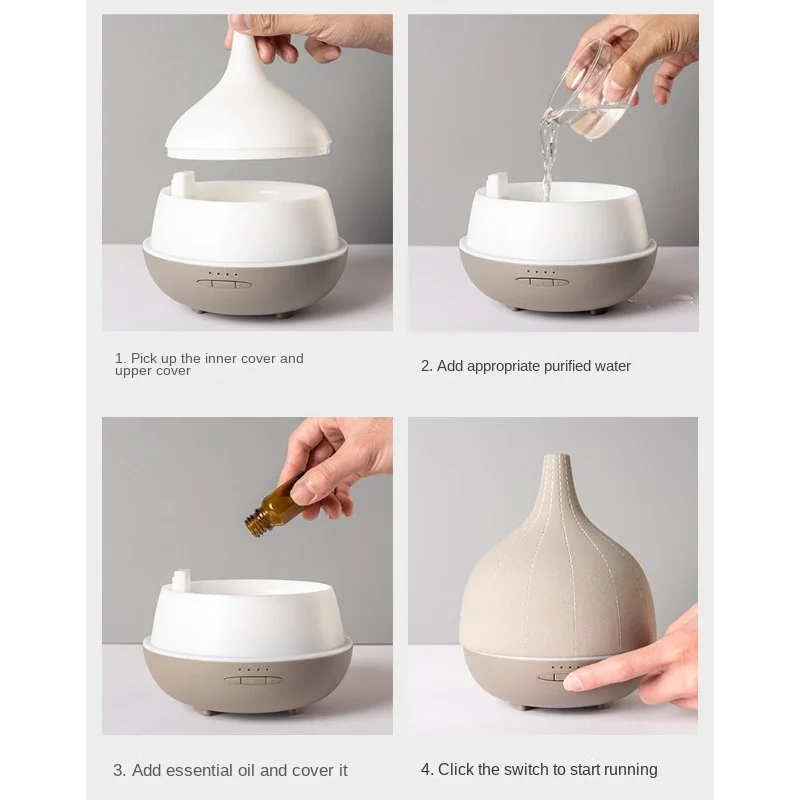 1. Pick up the inner cover and upper cover

2. Add appropriate purified water

3. Add essential oil and cover it

4. Click the switch to start running