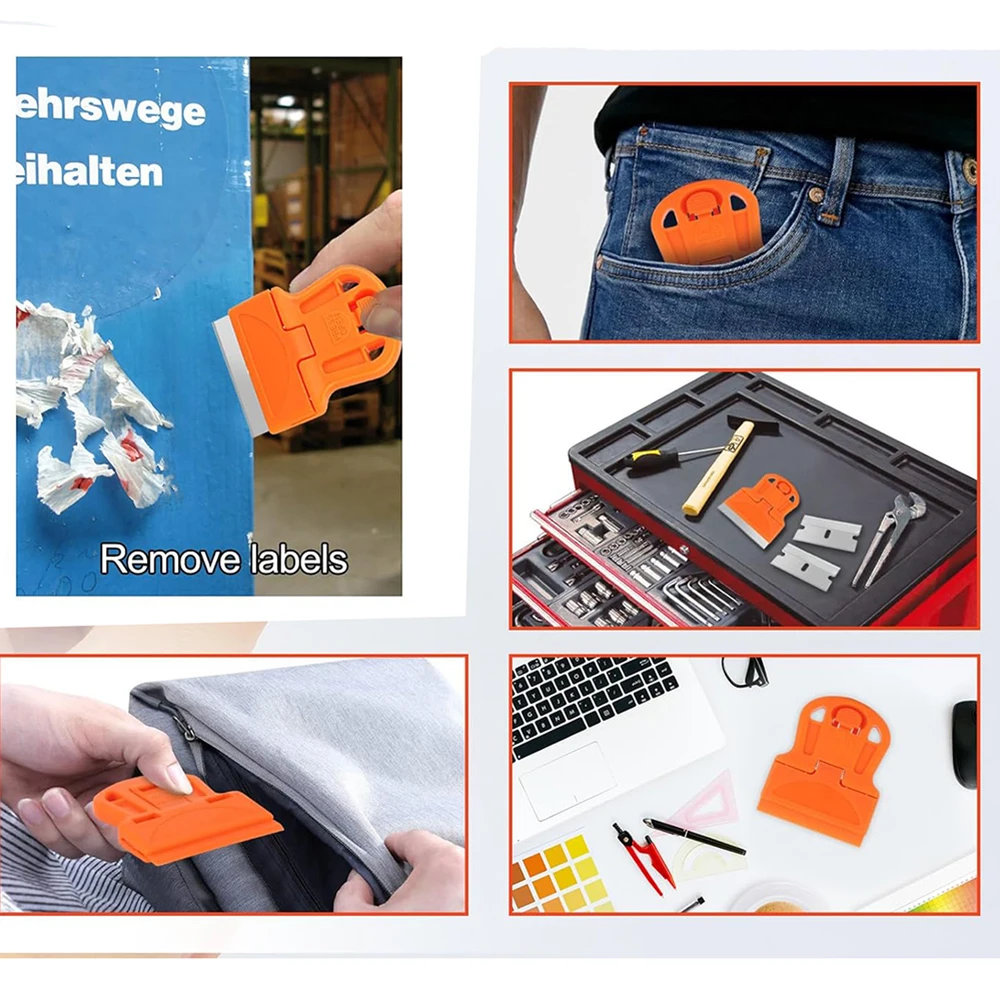 ehrswege
eihalten

Remove labels