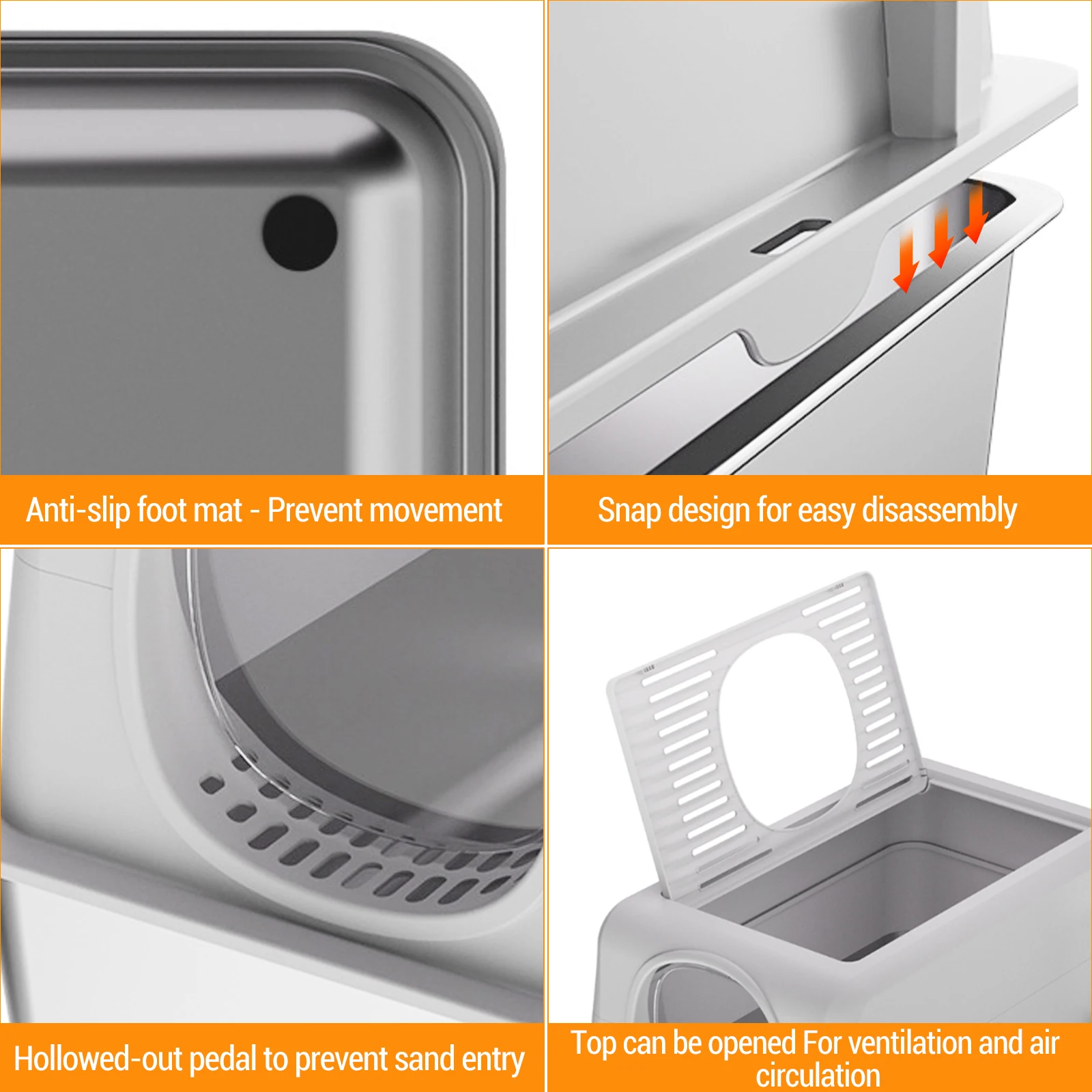 Anti-slip foot mat - Prevent movement

Snap design for easy disassembly

Hollowed-out pedal to prevent sand entry

Top can be opened For ventilation and air circulation