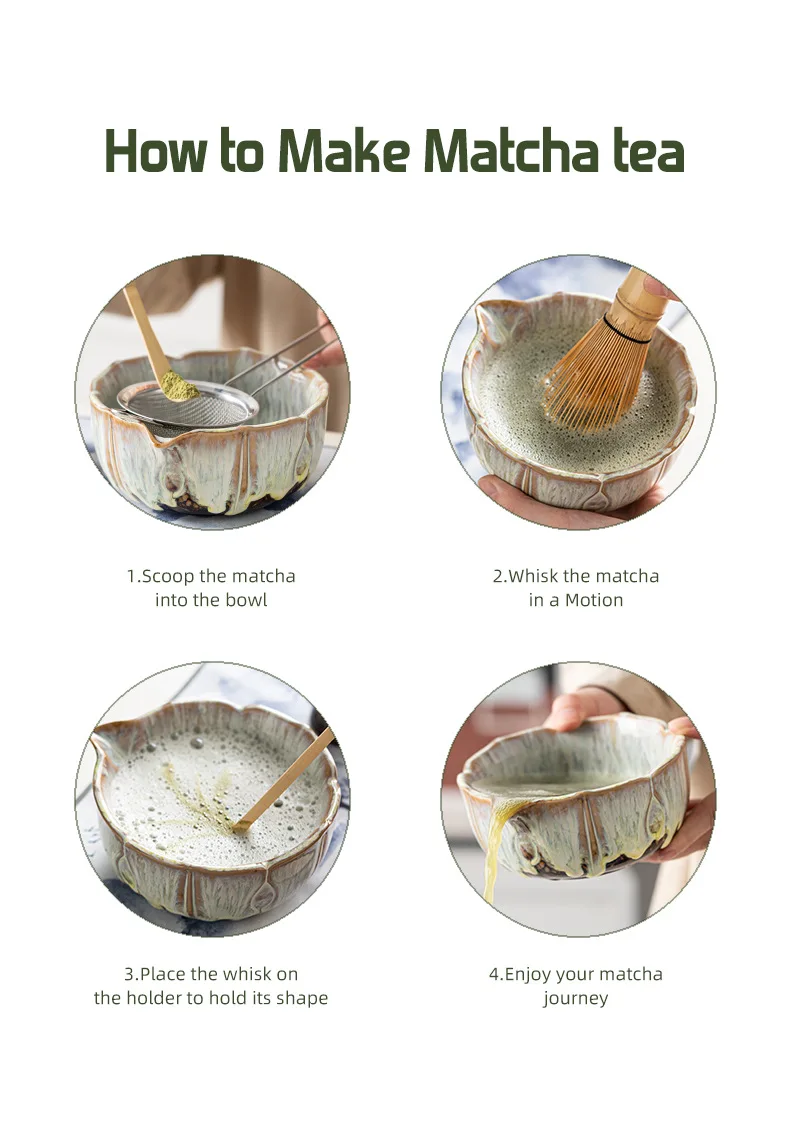 How to Make Matcha tea

1.Scoop the matcha into the bowl

2.Whisk the matcha in a Motion

3.Place the whisk on the holder to hold its shape

4.Enjoy your matcha journey