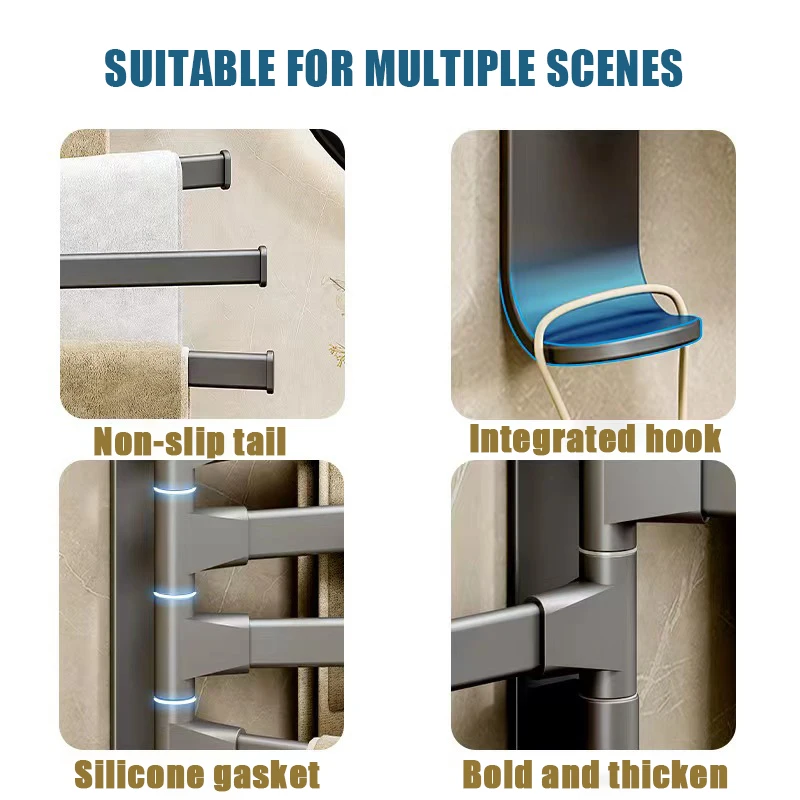 SUITABLE FOR MULTIPLE SCENES

Non-slip tail

Integrated hook

Silicone gasket

Bold and thicken