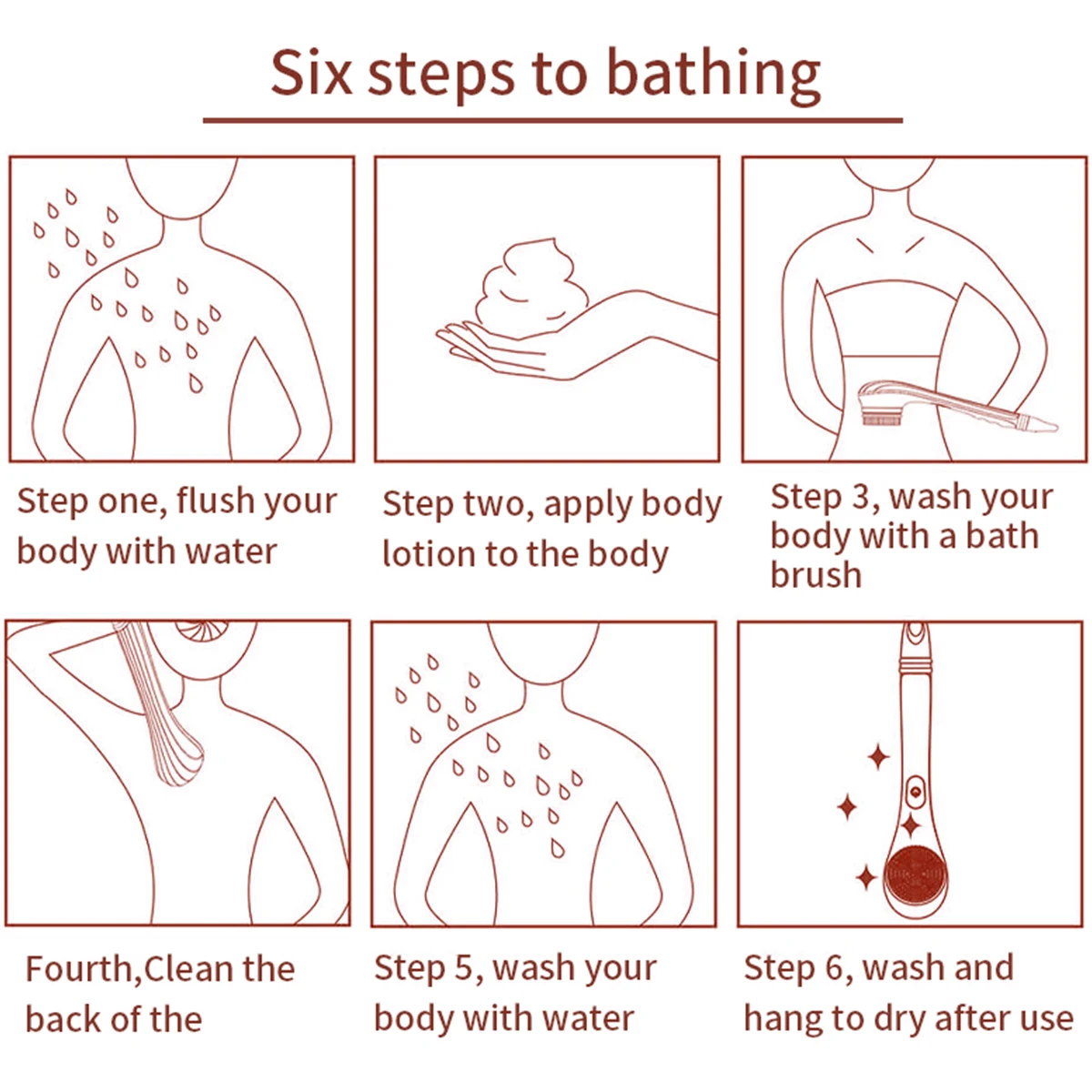 Six steps to bathing

Step one, flush your body with water

Step two, apply body lotion to the body

Step 3, wash your body with a bath brush

Fourth,Clean the back of the

Step 5, wash your body with water

Step 6, wash and hang to dry after use