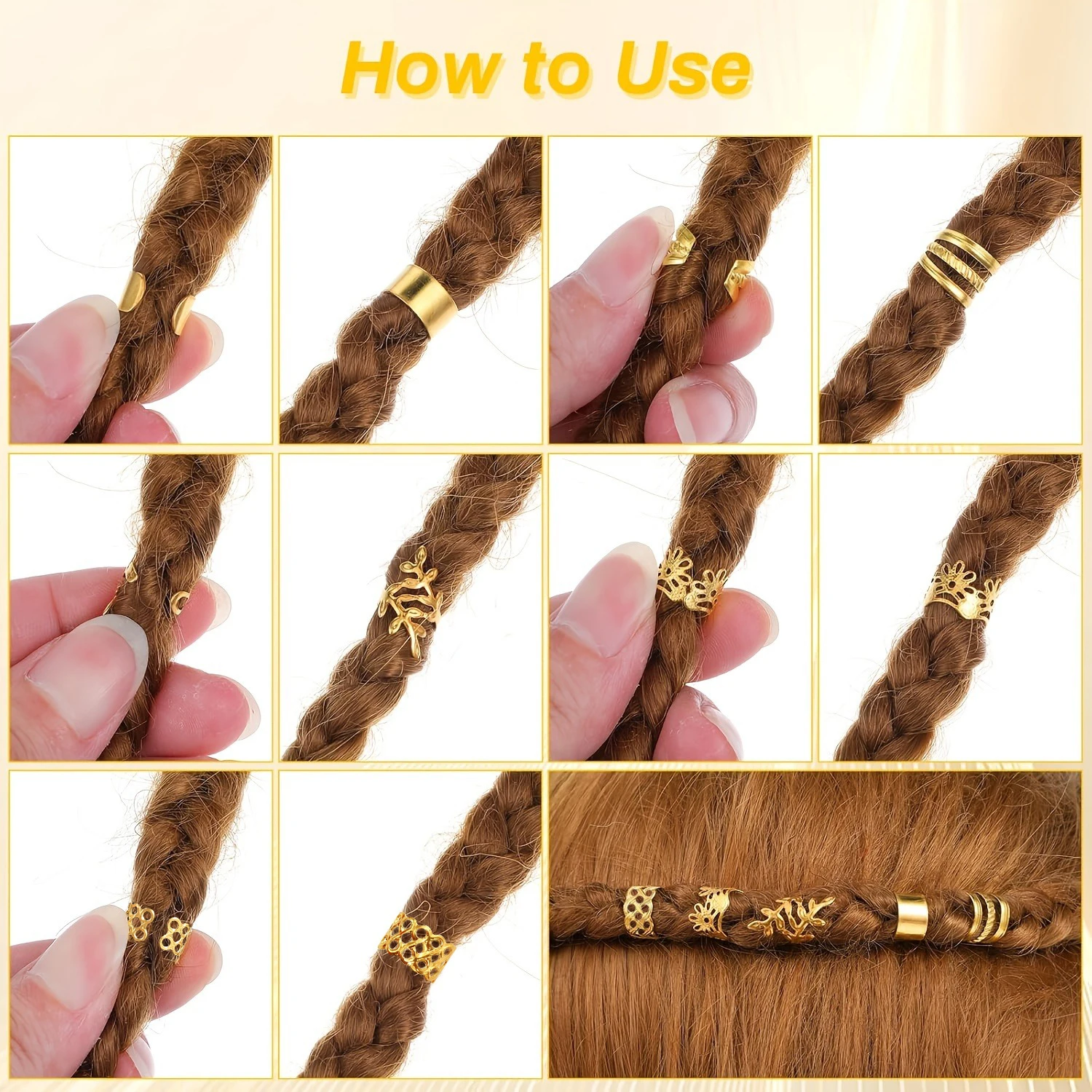 How to Use