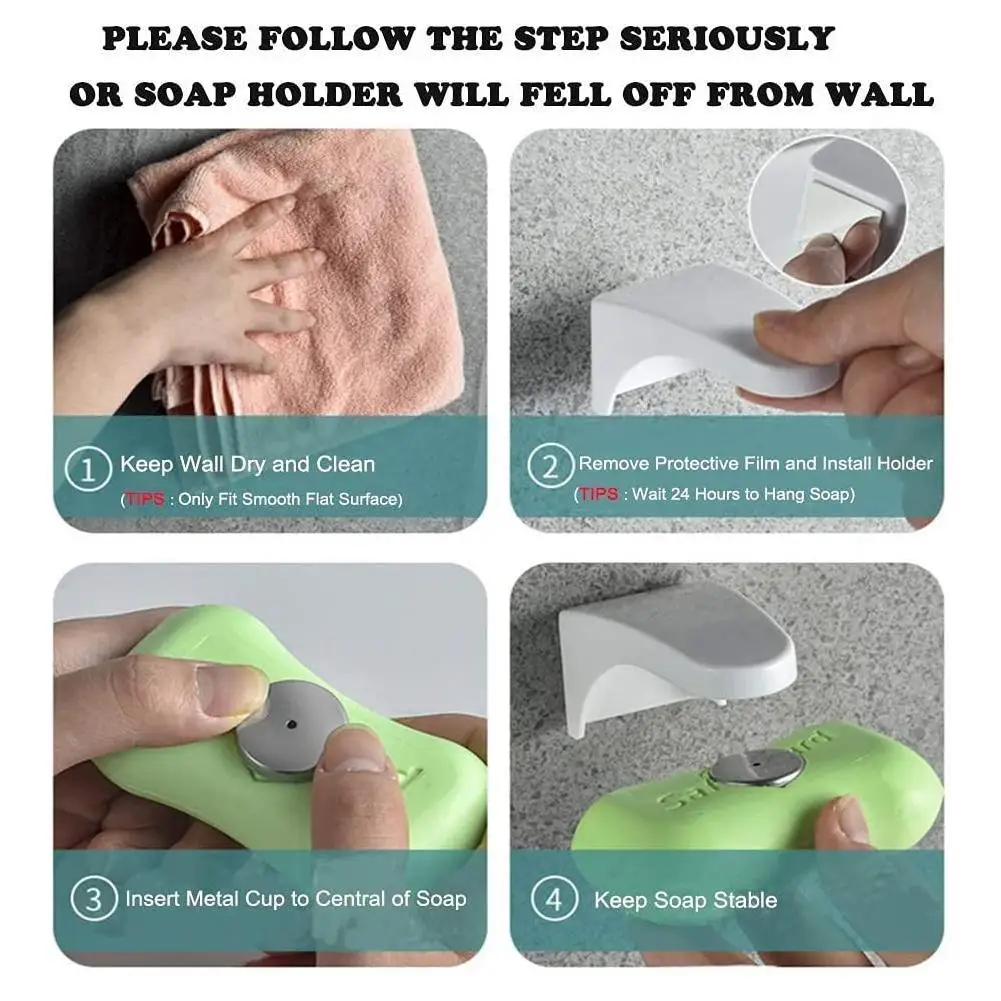 PLEASE FOLLOW THE STEP SERIOUSLY
OR SOAP HOLDER WILL FELL OFF FROM WALL

1 Keep Wall Dry and Clean
(TIPS : Only Fit Smooth Flat Surface)

2 Remove Protective Film and Install Holder
(TIPS : Wait 24 Hours to Hang Soap)

3 Insert Metal Cup to Central of Soap

4 Keep Soap Stable