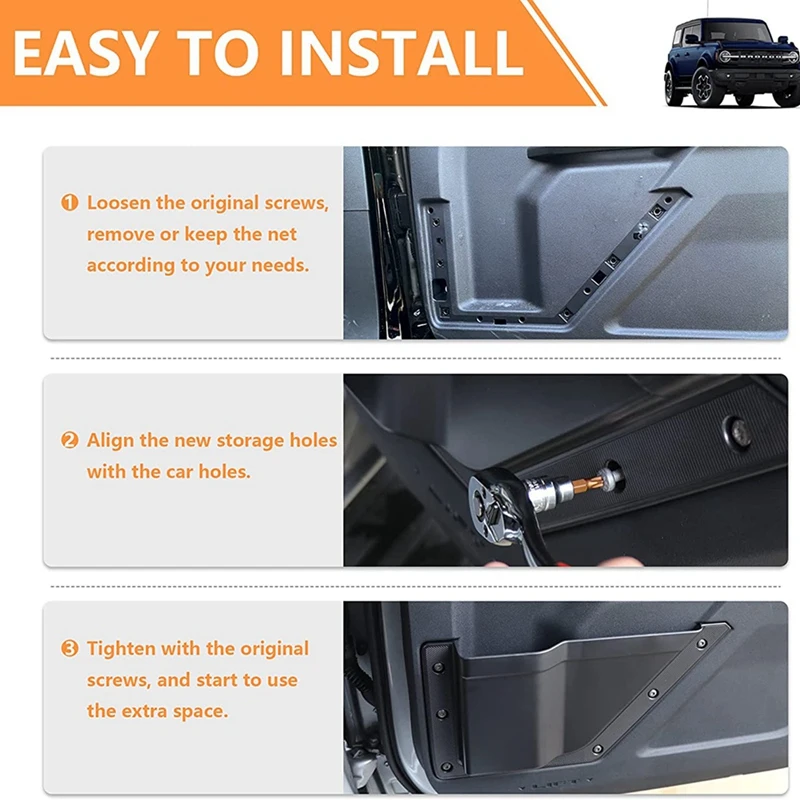 EASY TO INSTALL

BRONCO

❶ Loosen the original screws, remove or keep the net according to your needs.

❷ Align the new storage holes with the car holes.

❸ Tighten with the original screws, and start to use the extra space.