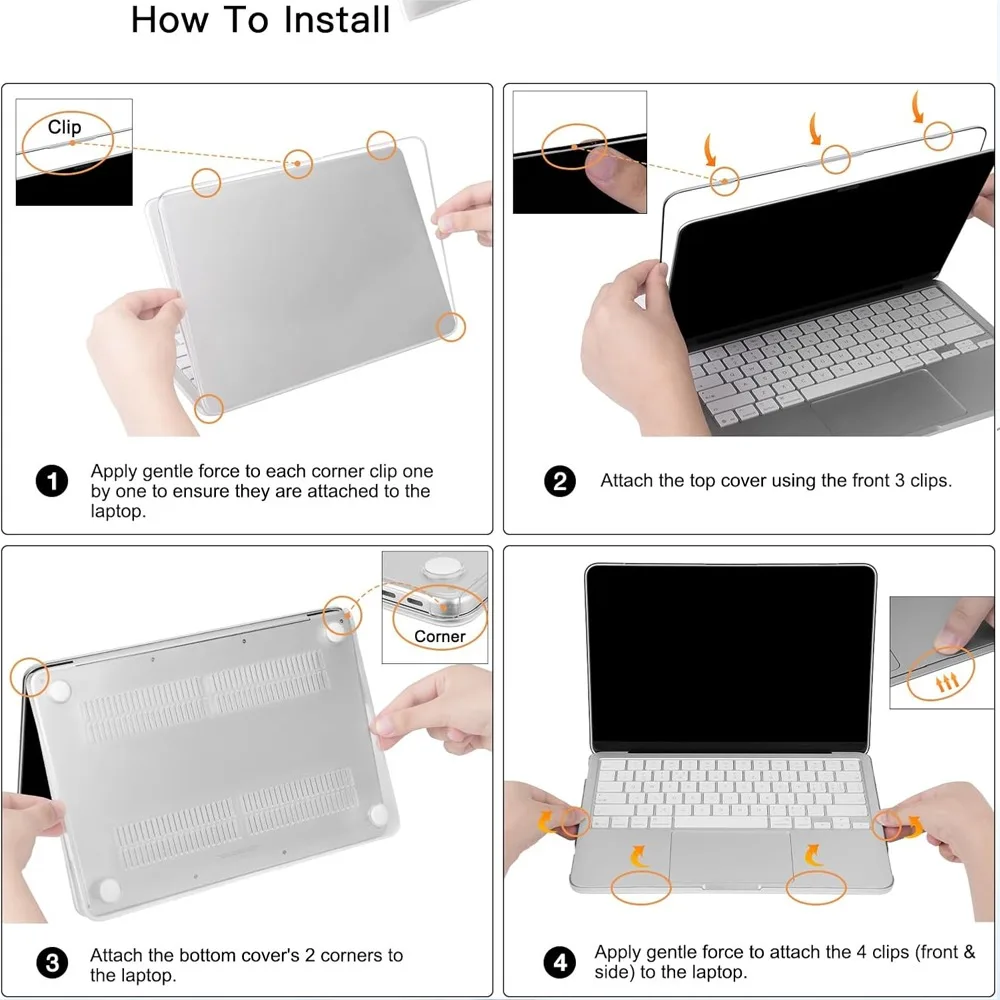 How To Install

Clip

1 Apply gentle force to each corner clip one by one to ensure they are attached to the laptop.

2 Attach the top cover using the front 3 clips.

Corner

3 Attach the bottom cover's 2 corners to the laptop.

4 Apply gentle force to attach the 4 clips (front & side) to the laptop.