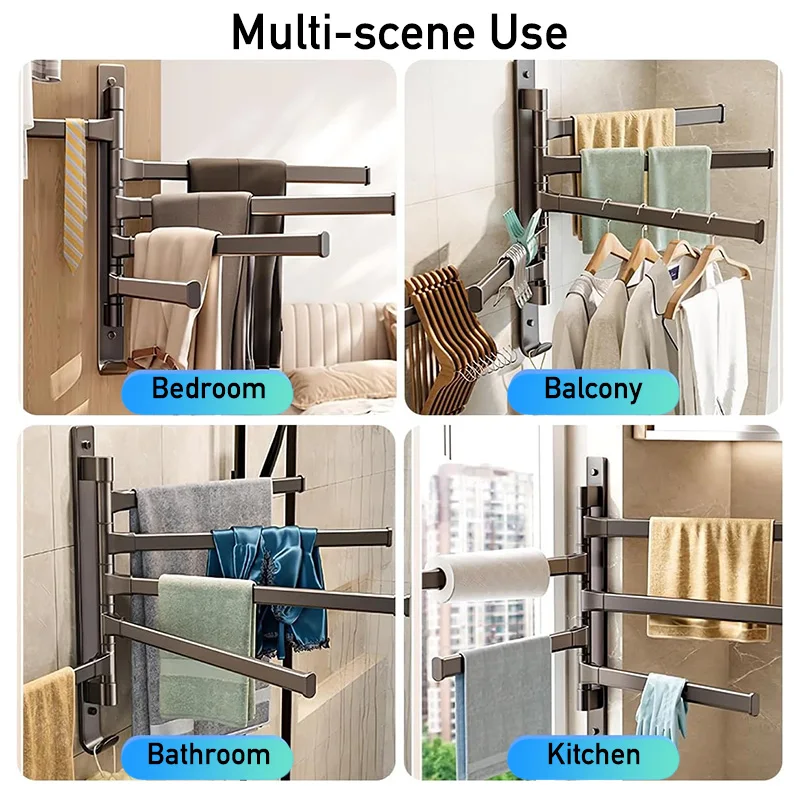 Multi-scene Use

Bedroom

Balcony

Bathroom

Kitchen