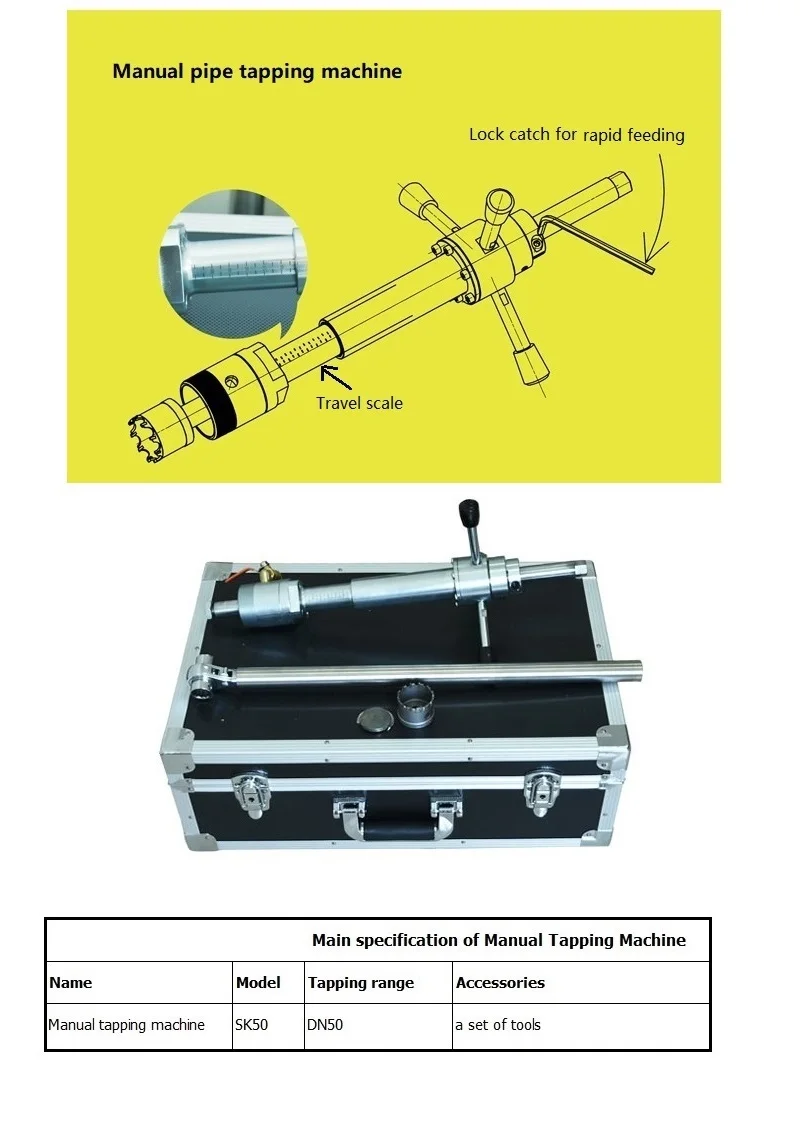 Manual pipe tapping machine

Lock catch for rapid feeding

Travel scale

Main specification of Manual Tapping Machine

| Name | Model | Tapping range | Accessories |
|---|---|---|---|
| Manual tapping machine | SK50 | DN50 | a set of tools |