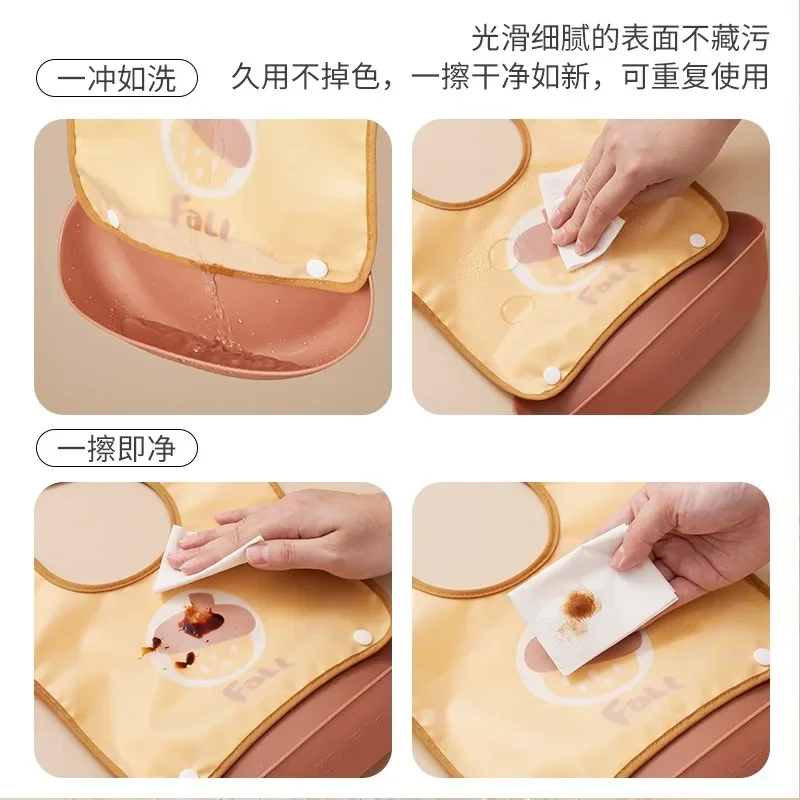 光滑细腻的表面不藏污

一冲如洗

久用不掉色，一擦干净如新，可重复使用

Fall

Fall

一擦即净

Fall

Fall