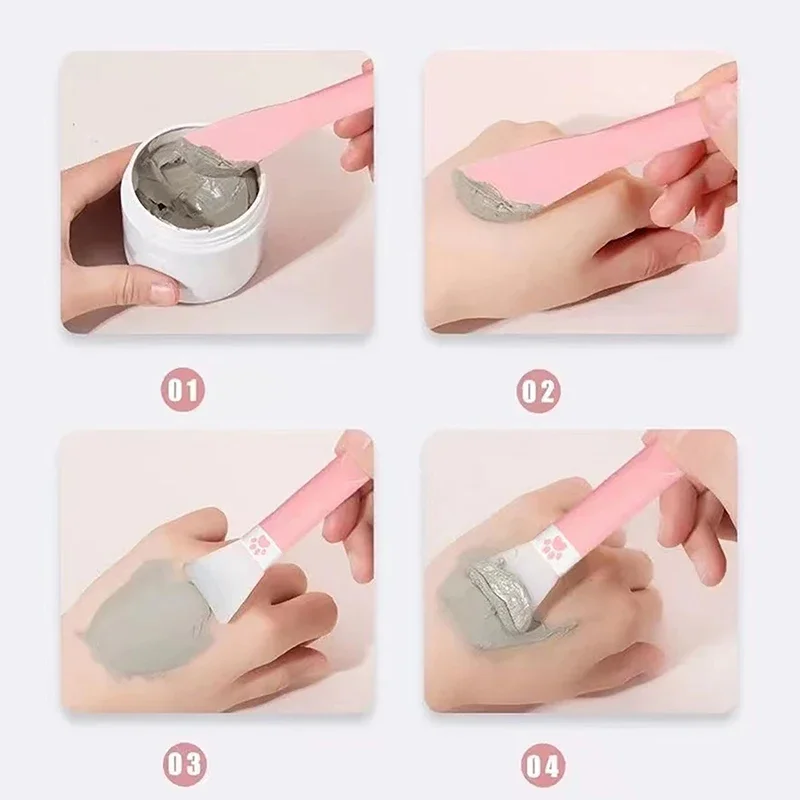 01

02

03

04