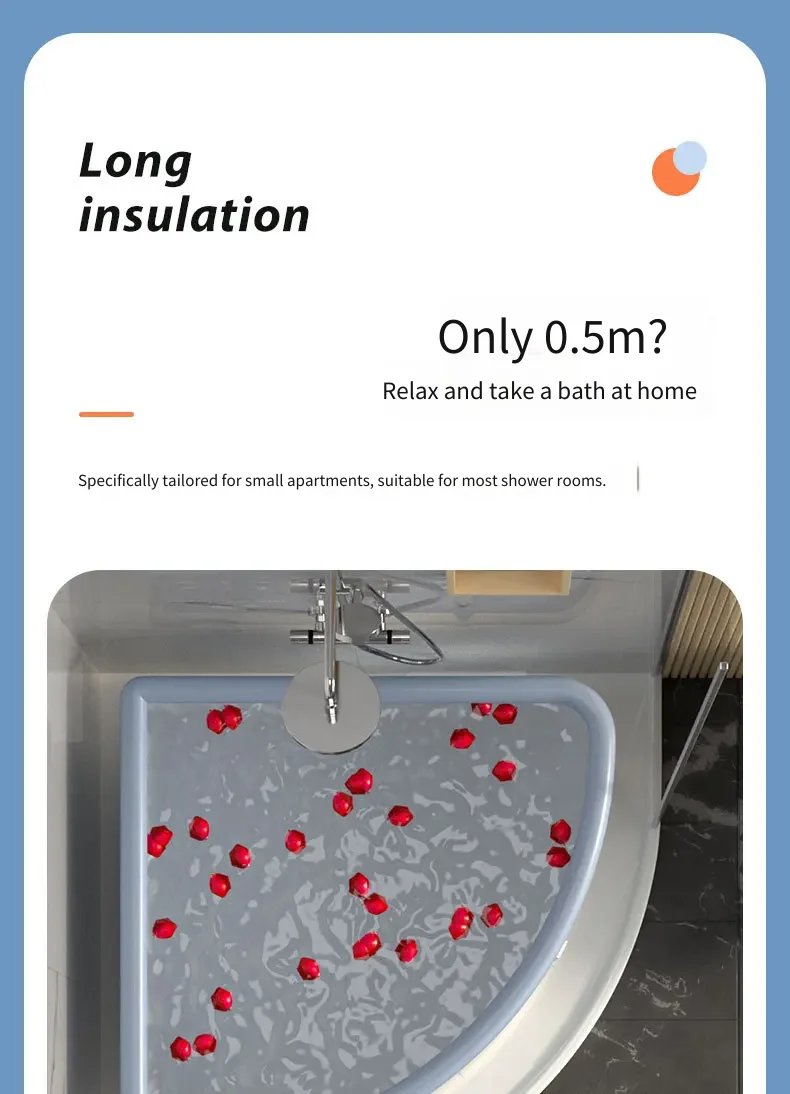 Long insulation

Only 0.5m?

Relax and take a bath at home

Specifically tailored for small apartments, suitable for most shower rooms.