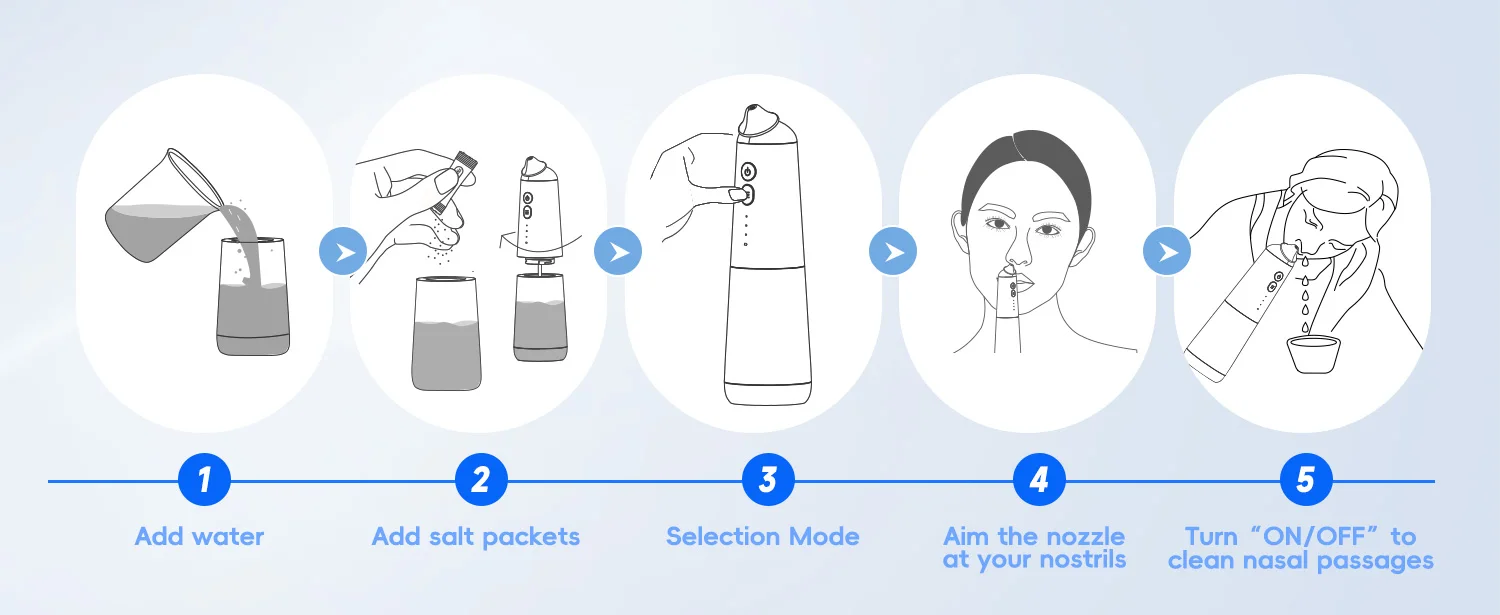 1
Add water

2
Add salt packets

3
Selection Mode

4
Aim the nozzle at your nostrils

5
Turn “ON/OFF” to clean nasal passages