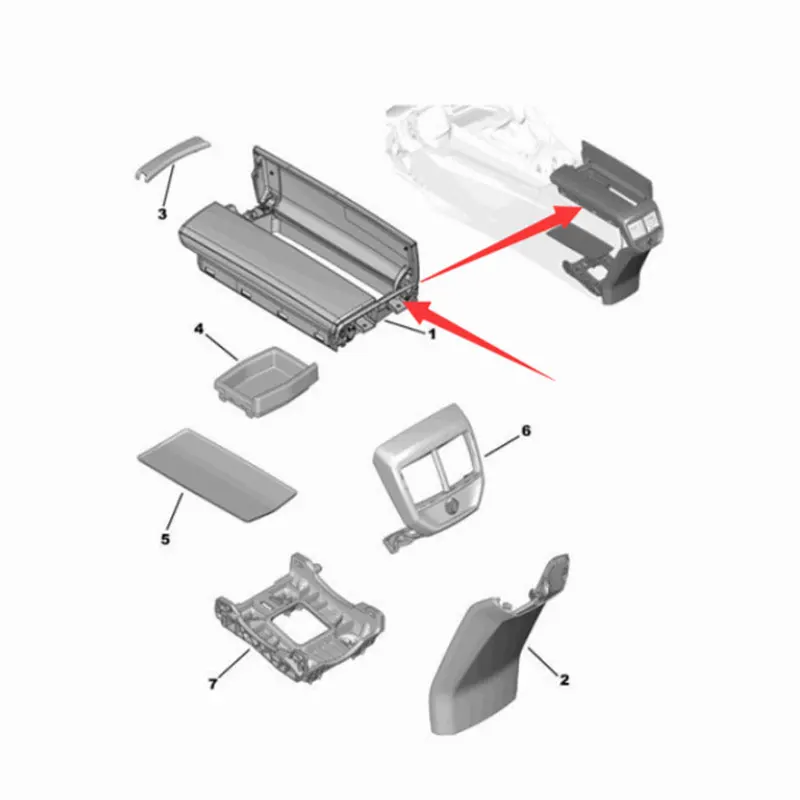 3
1
4
6
5
7
2