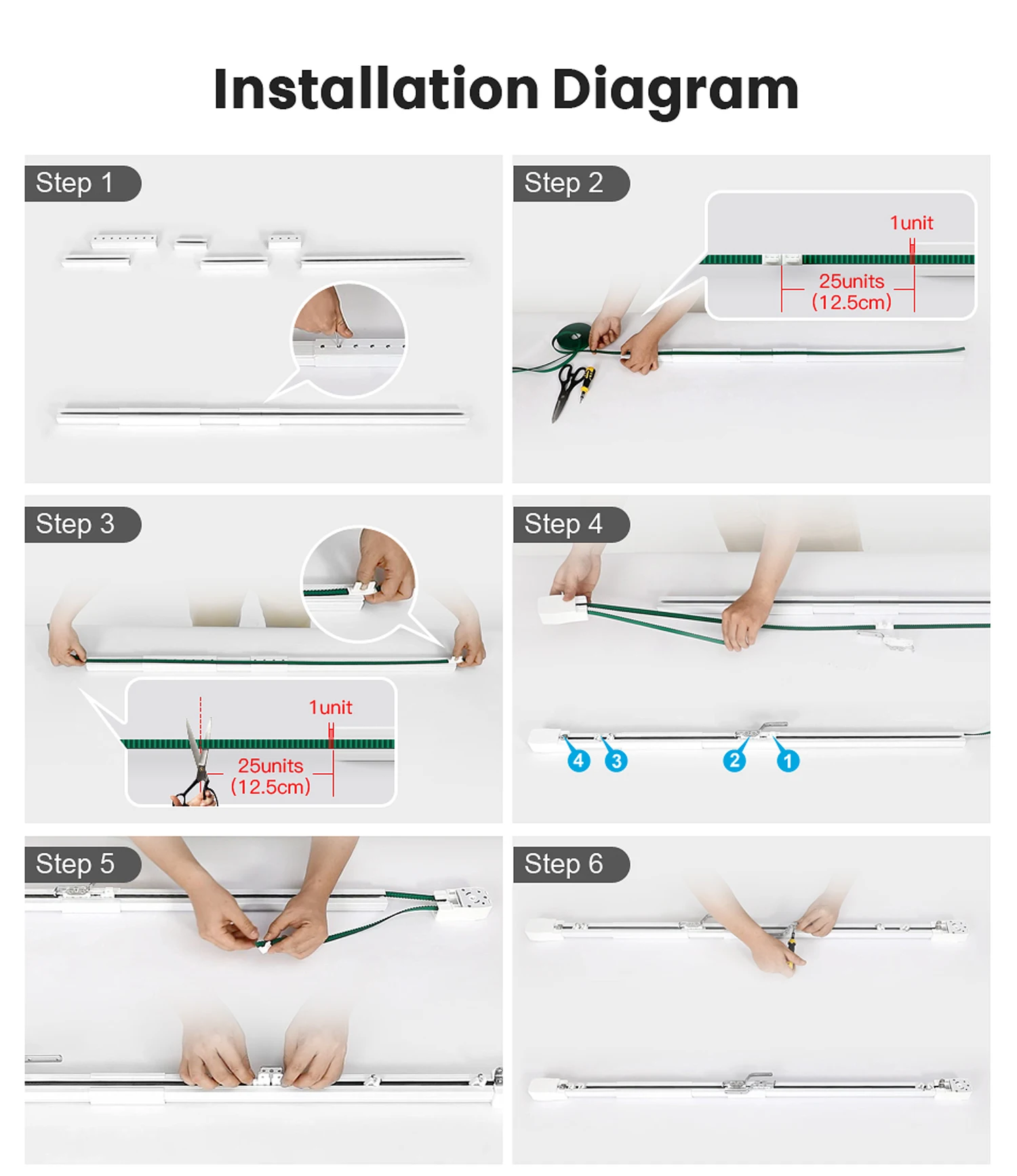 Installation Diagram

Step 1

Step 2

1unit

25units
(12.5cm)

Step 3

1unit

25units
(12.5cm)

Step 4

4 3 2 1

Step 5

Step 6