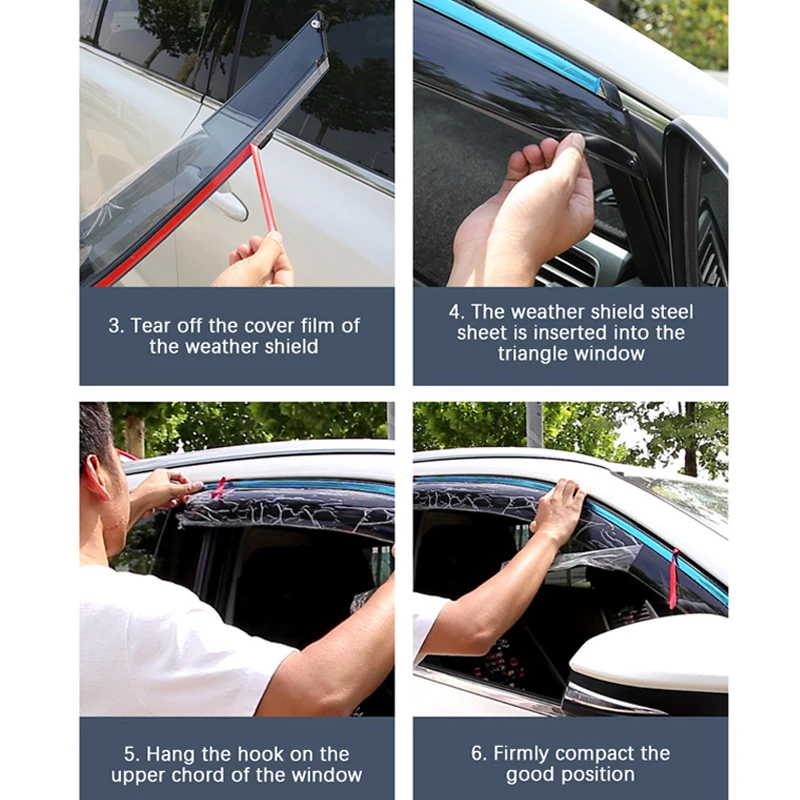 3. Tear off the cover film of the weather shield

4. The weather shield steel sheet is inserted into the triangle window

5. Hang the hook on the upper chord of the window

6. Firmly compact the good position