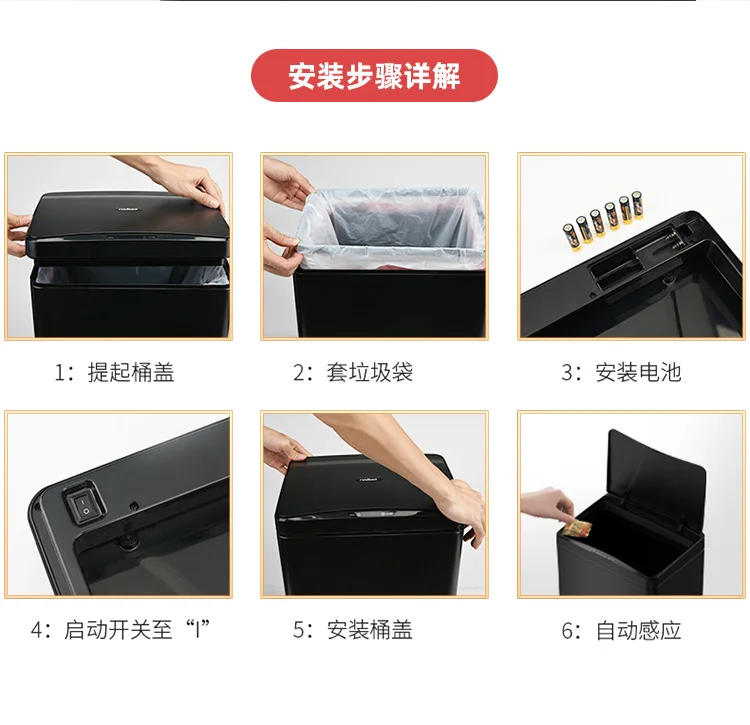 安装步骤详解

1：提起桶盖

2：套垃圾袋

3：安装电池

4：启动开关至“I”

5：安装桶盖

6：自动感应