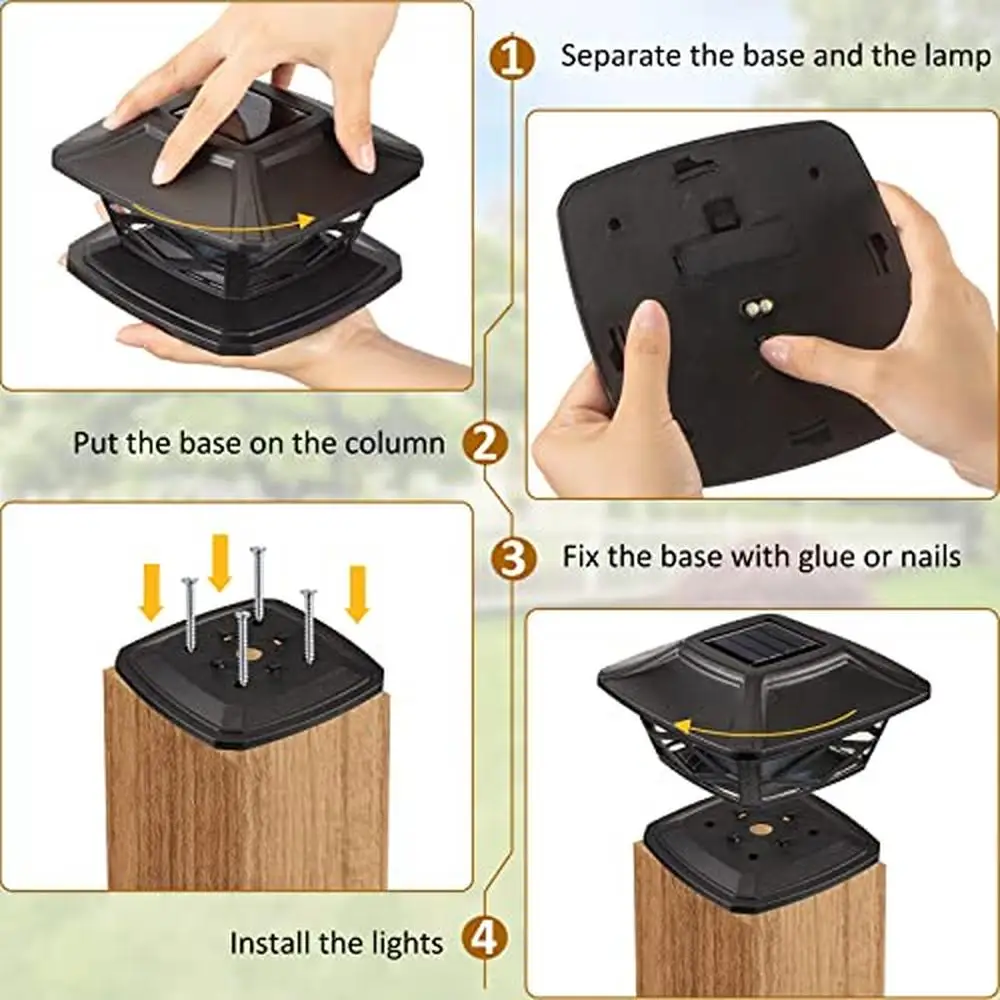 1 Separate the base and the lamp

Put the base on the column 2

3 Fix the base with glue or nails

Install the lights 4