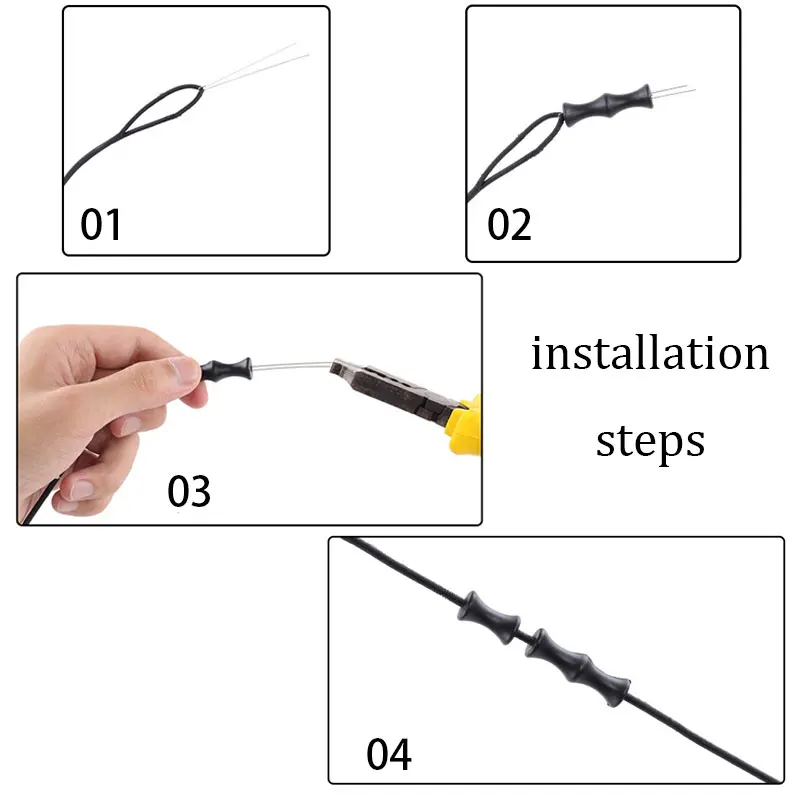 01

02

03

installation steps

04